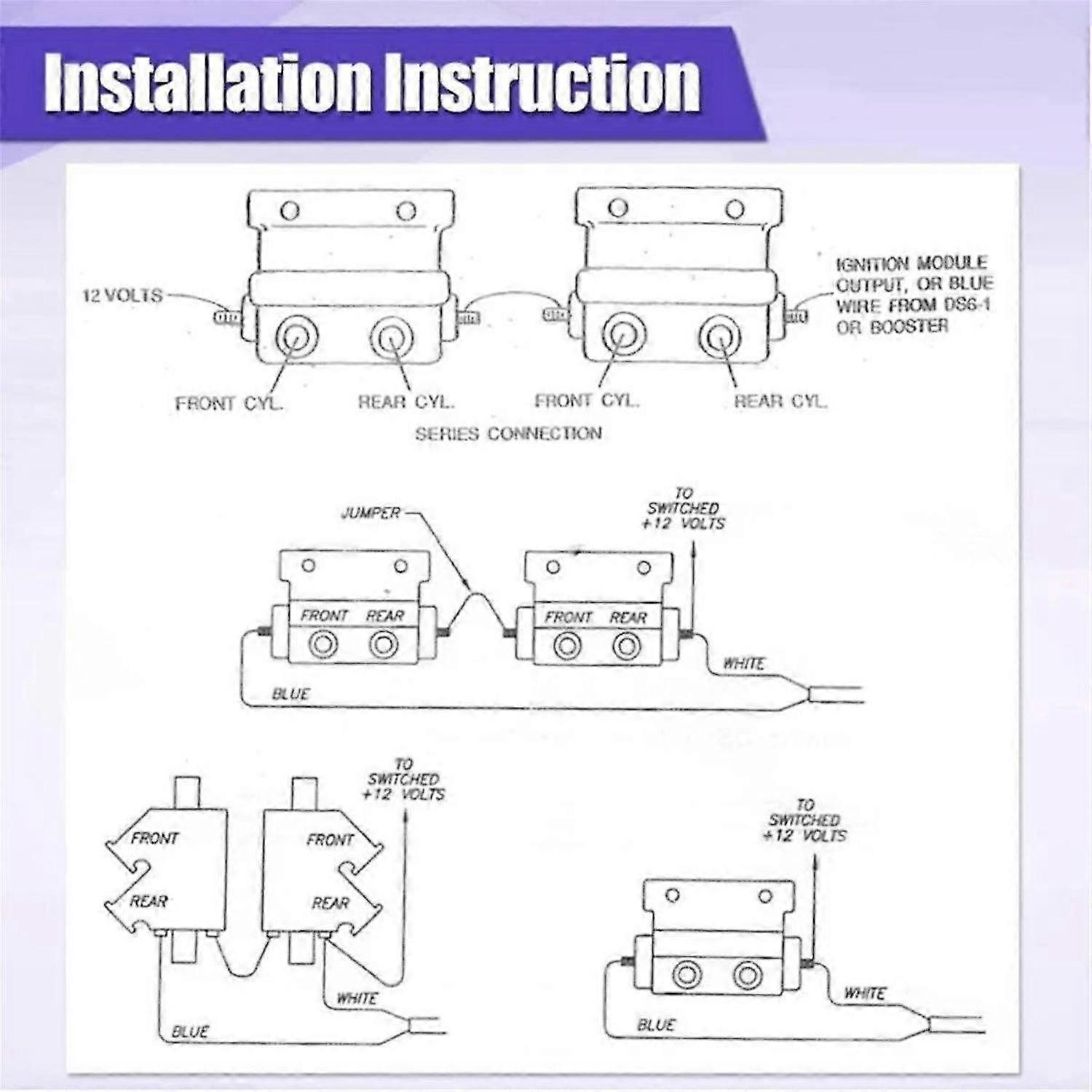 Installation Instruction

12 VOLTS

IGNITION MODULE OUTPUT, OR BLUE WIRE FROM DS6-1 OR BOOSTER

FRONT CYL.

REAR CYL.

FRONT CYL.

REAR CYL.

SERIES CONNECTION

JUMPER

TO SWITCHED +12 VOLTS

FRONT

REAR

FRONT

REAR

WHITE

BLUE

TO SWITCHED +12 VOLTS

FRONT

REAR

FRONT

REAR

WHITE

BLUE

TO SWITCHED +12 VOLTS

WHITE

BLUE