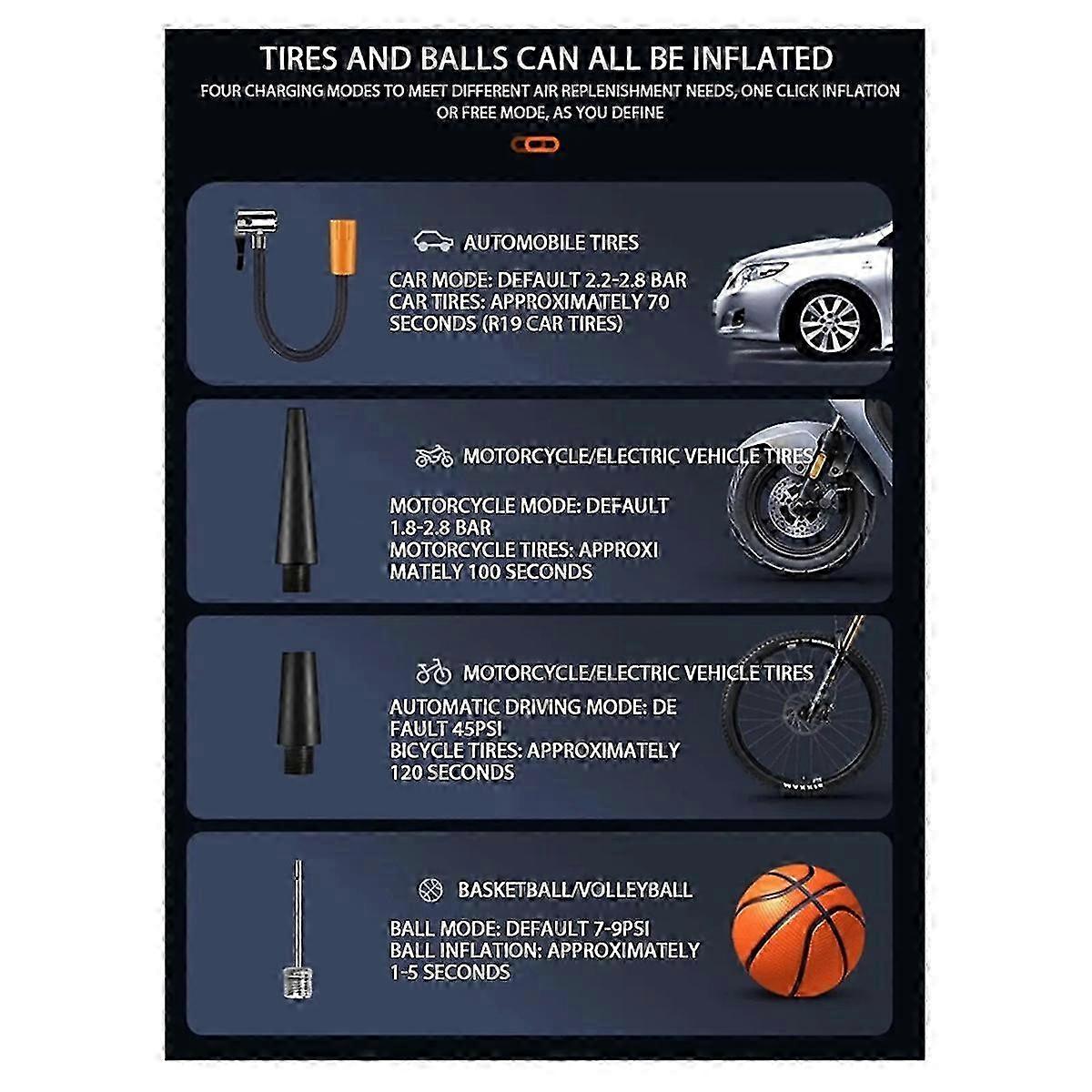 TIRES AND BALLS CAN ALL BE INFLATED

FOUR CHARGING MODES TO MEET DIFFERENT AIR REPLENISHMENT NEEDS, ONE CLICK INFLATION OR FREE MODE, AS YOU DEFINE

AUTOMOBILE TIRES

CAR MODE: DEFAULT 2.2-2.8 BAR
CAR TIRES: APPROXIMATELY 70 SECONDS (R19 CAR TIRES)

MOTORCYCLE/ELECTRIC VEHICLE TIRES

MOTORCYCLE MODE: DEFAULT 1.8-2.8 BAR
MOTORCYCLE TIRES: APPROXI MATELY 100 SECONDS

MOTORCYCLE/ELECTRIC VEHICLE TIRES

AUTOMATIC DRIVING MODE: DE FAULT 45PSI
BICYCLE TIRES: APPROXIMATELY 120 SECONDS

BASKETBALL/VOLLEYBALL

BALL MODE: DEFAULT 7-9PSI
BALL INFLATION: APPROXIMATELY 1-5 SECONDS