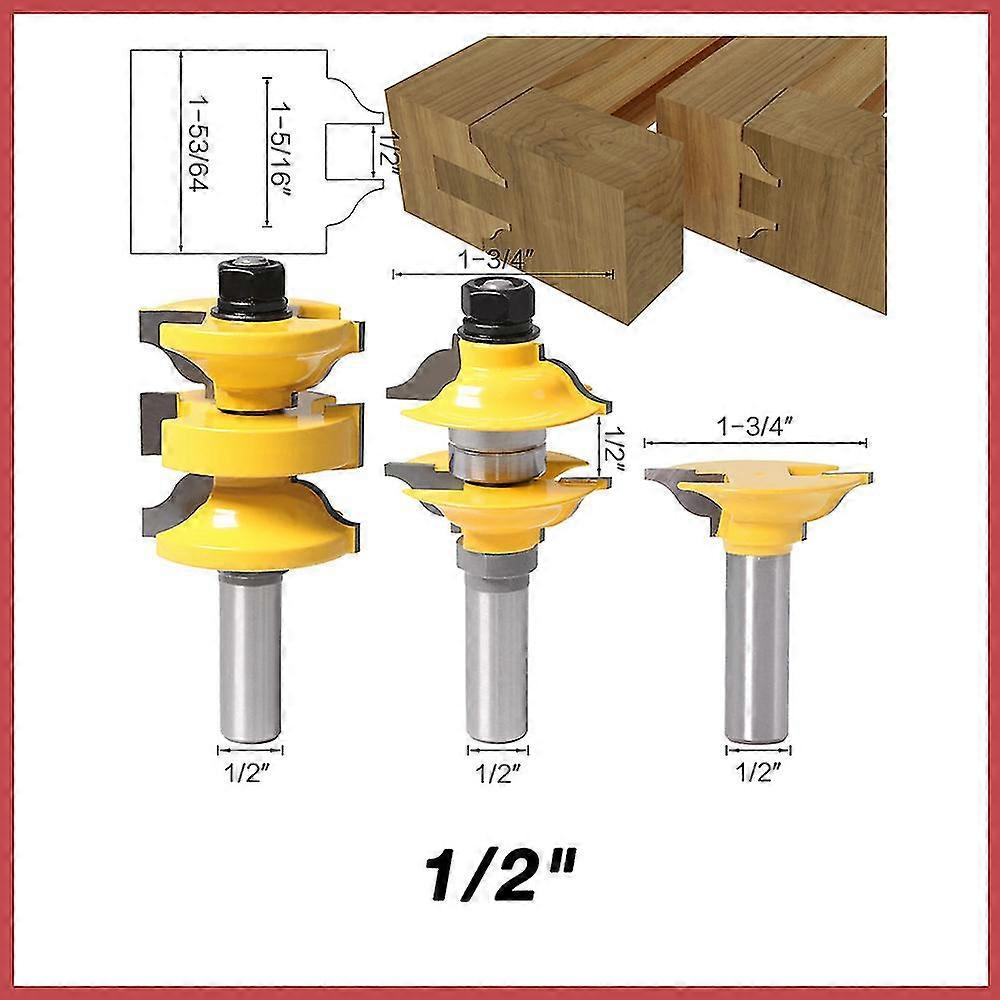 1-53/64
1-5/16"
1/2"
1-3/4"
1/2"
1-3/4"
1/2"
1/2"
1/2"
1/2"