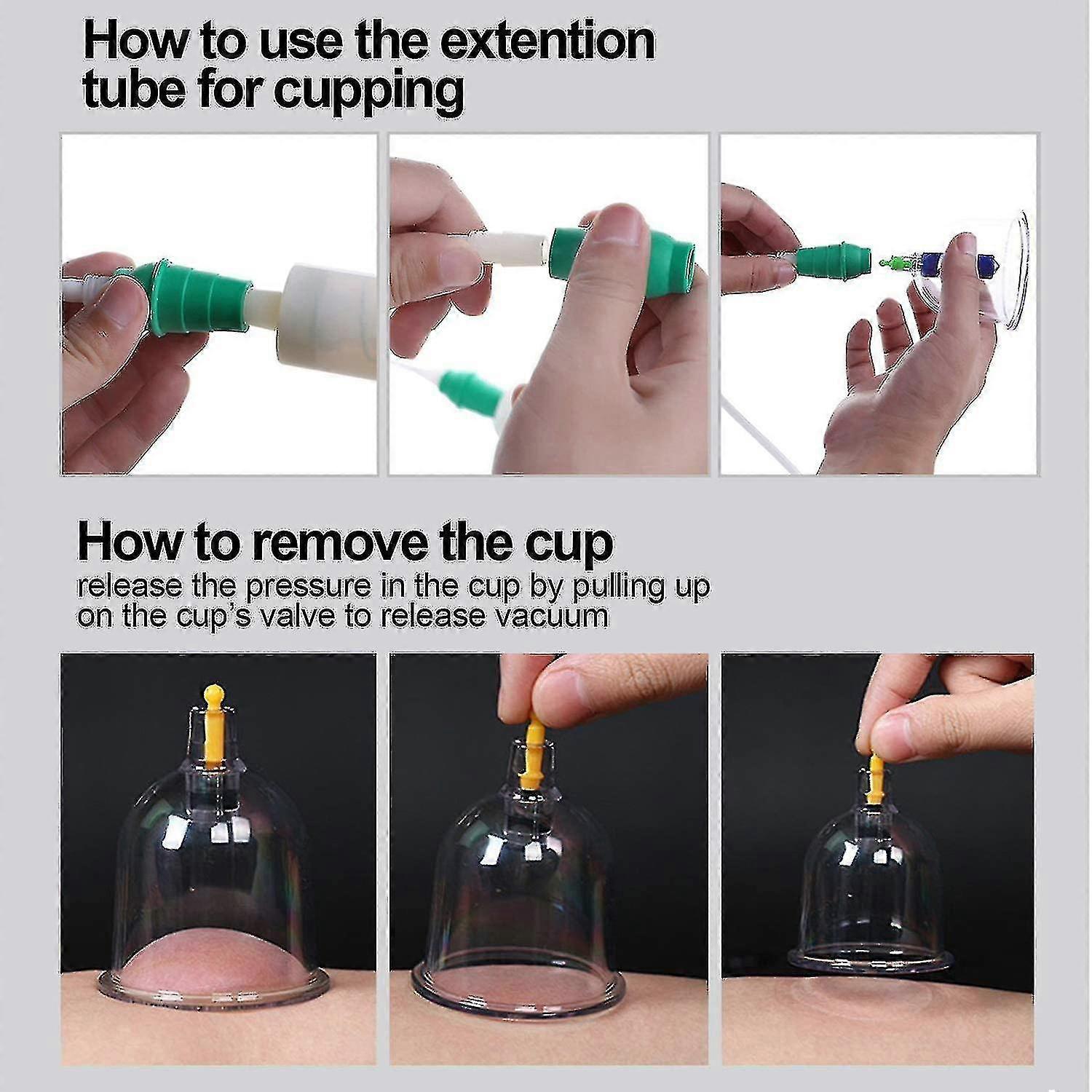 How to use the extention tube for cupping

How to remove the cup
release the pressure in the cup by pulling up on the cup's valve to release vacuum