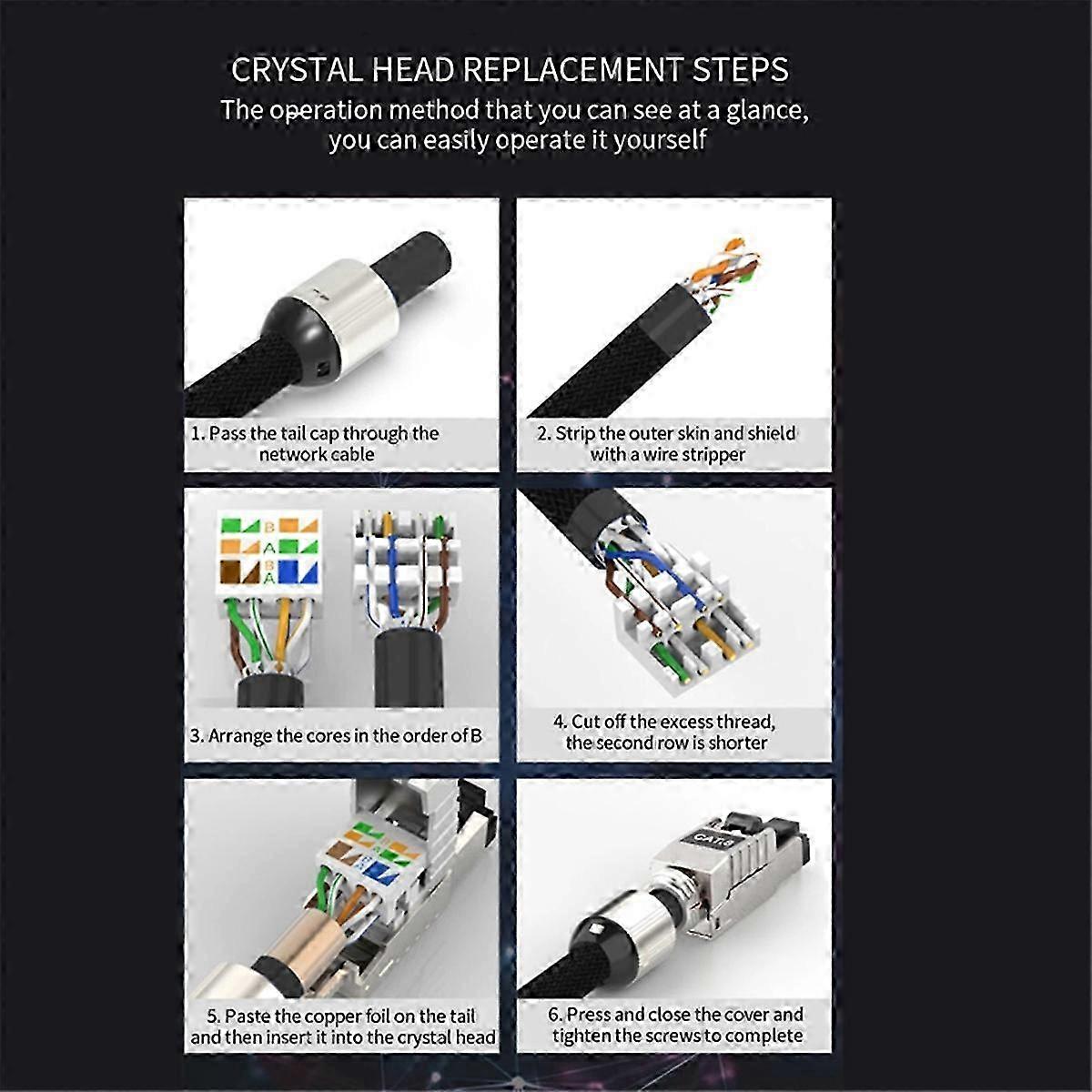 CRYSTAL HEAD REPLACEMENT STEPS
The operation method that you can see at a glance, you can easily operate it yourself

1. Pass the tail cap through the network cable

2. Strip the outer skin and shield with a wire stripper

B
A
B
A

3. Arrange the cores in the order of B

4. Cut off the excess thread, the second row is shorter

5. Paste the copper foil on the tail and then insert it into the crystal head

CAT8

6. Press and close the cover and tighten the screws to complete