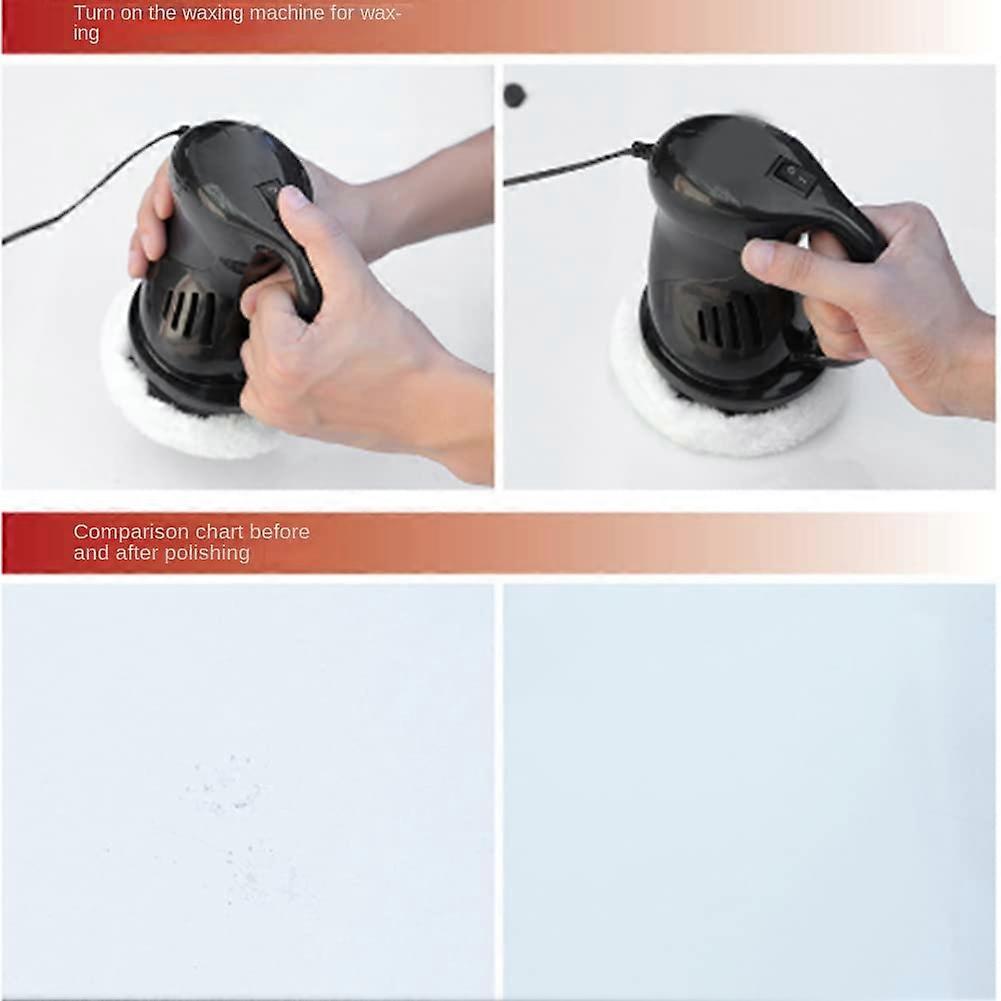 Turn on the waxing machine for waxing

Comparison chart before and after polishing