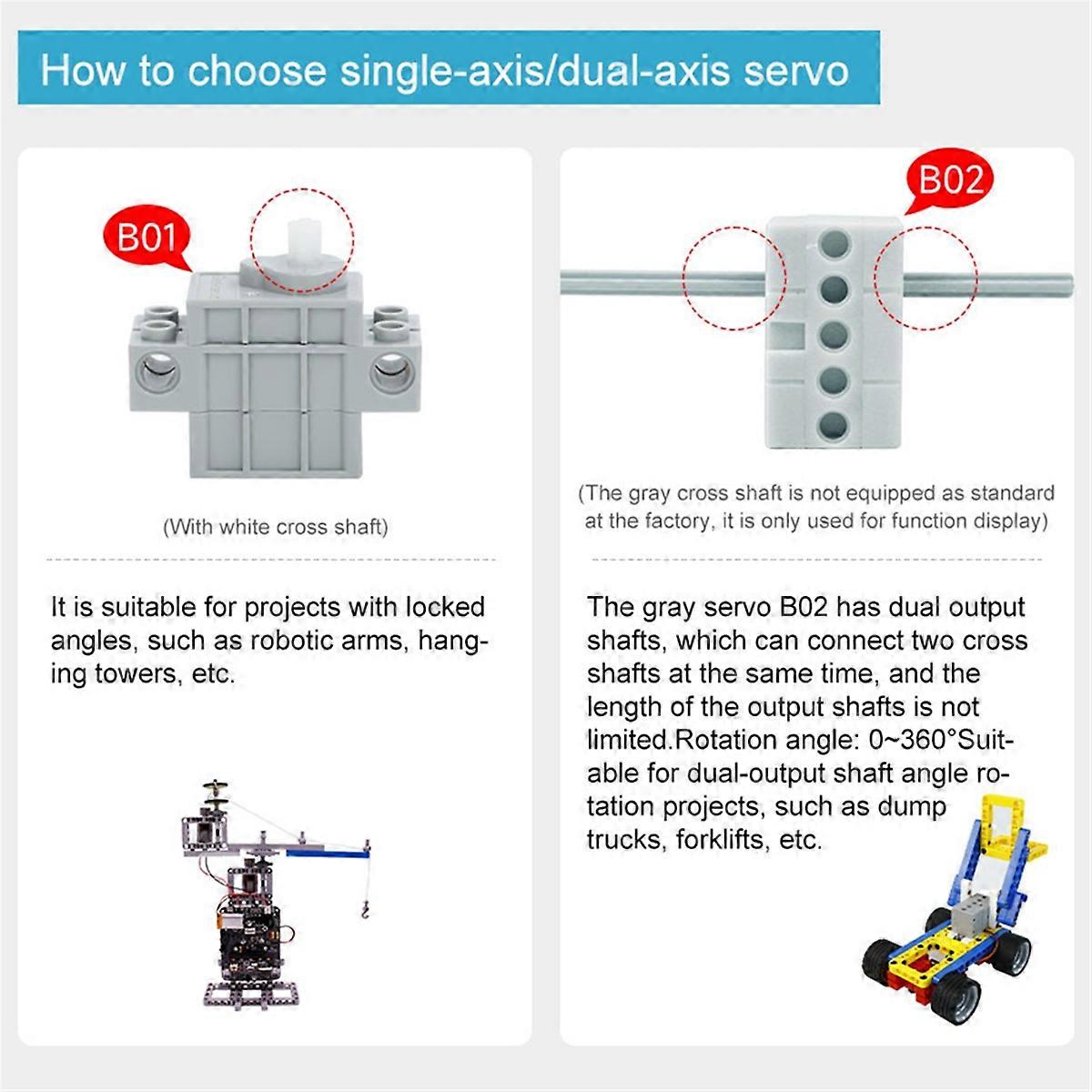 How to choose single-axis/dual-axis servo

B01

(With white cross shaft)

It is suitable for projects with locked angles, such as robotic arms, hanging towers, etc.

B02

(The gray cross shaft is not equipped as standard at the factory, it is only used for function display)

The gray servo B02 has dual output shafts, which can connect two cross shafts at the same time, and the length of the output shafts is not limited.Rotation angle: 0~360°Suitable for dual-output shaft angle rotation projects, such as dump trucks, forklifts, etc.