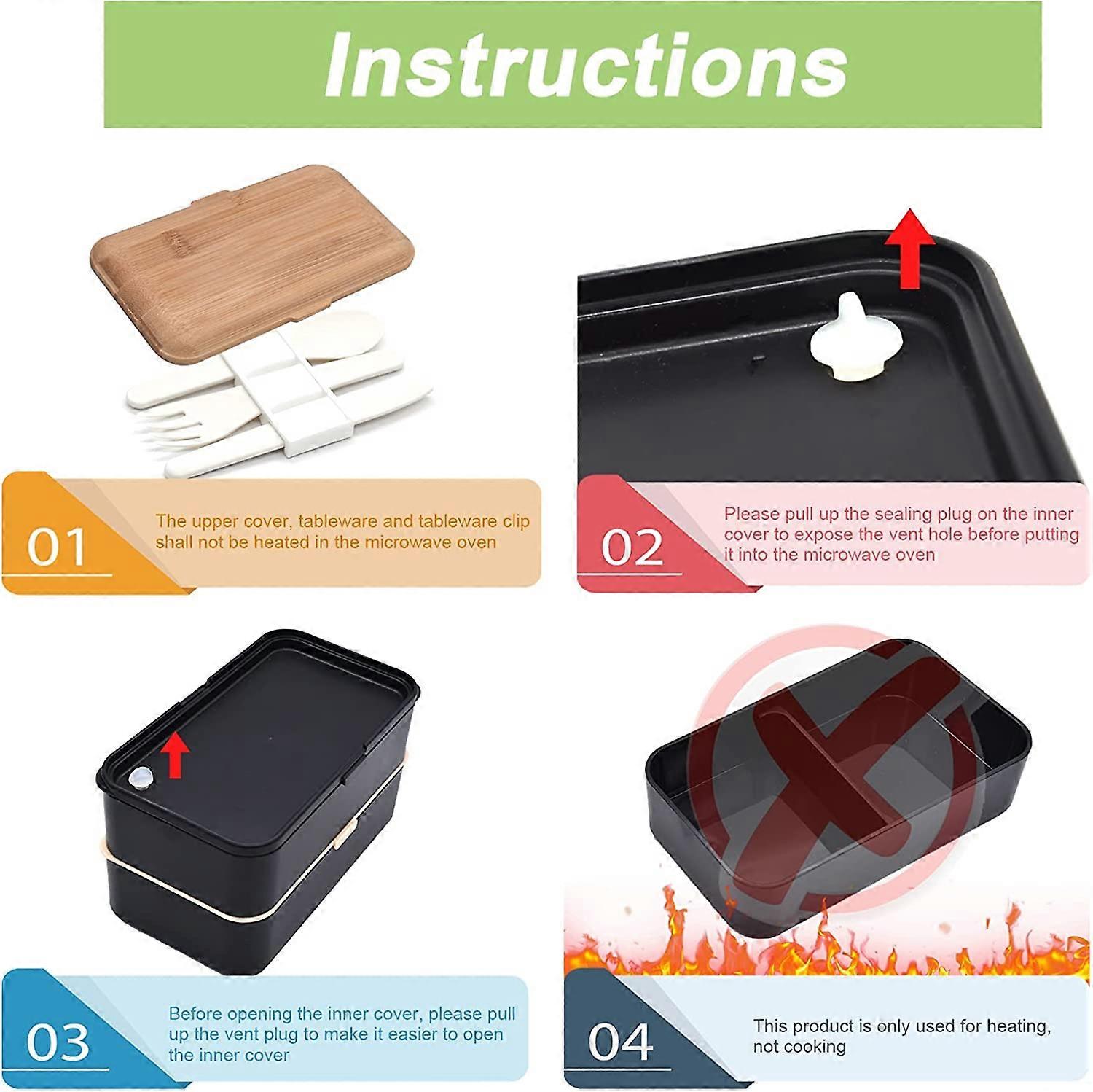 Instructions

01

The upper cover, tableware and tableware clip shall not be heated in the microwave oven

02

Please pull up the sealing plug on the inner cover to expose the vent hole before putting it into the microwave oven

03

Before opening the inner cover, please pull up the vent plug to make it easier to open the inner cover

04

This product is only used for heating, not cooking