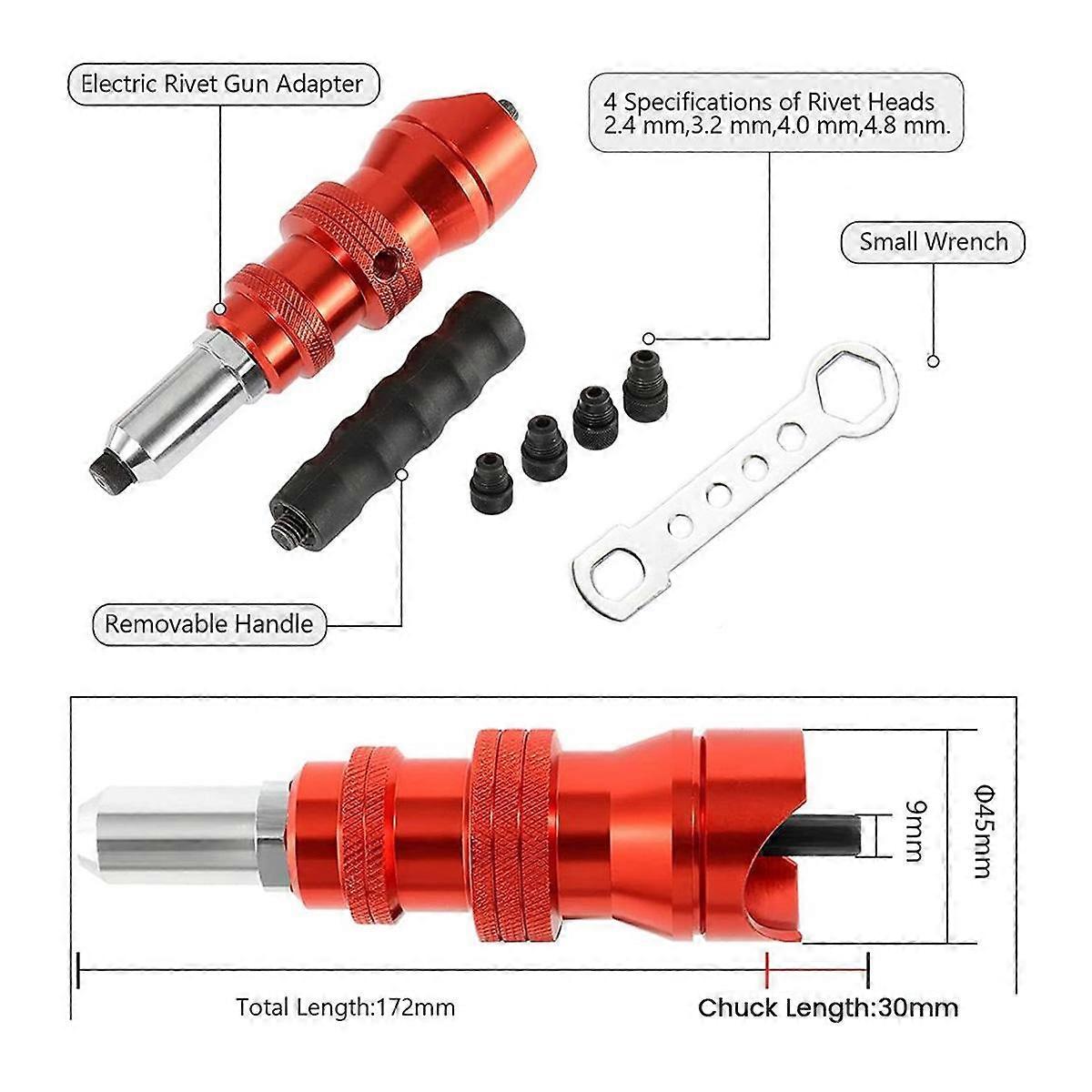 Electric Rivet Gun Adapter

4 Specifications of Rivet Heads
2.4 mm,3.2 mm,4.0 mm,4.8 mm.

Small Wrench

Removable Handle

9mm

Φ45mm

Total Length:172mm

Chuck Length:30mm