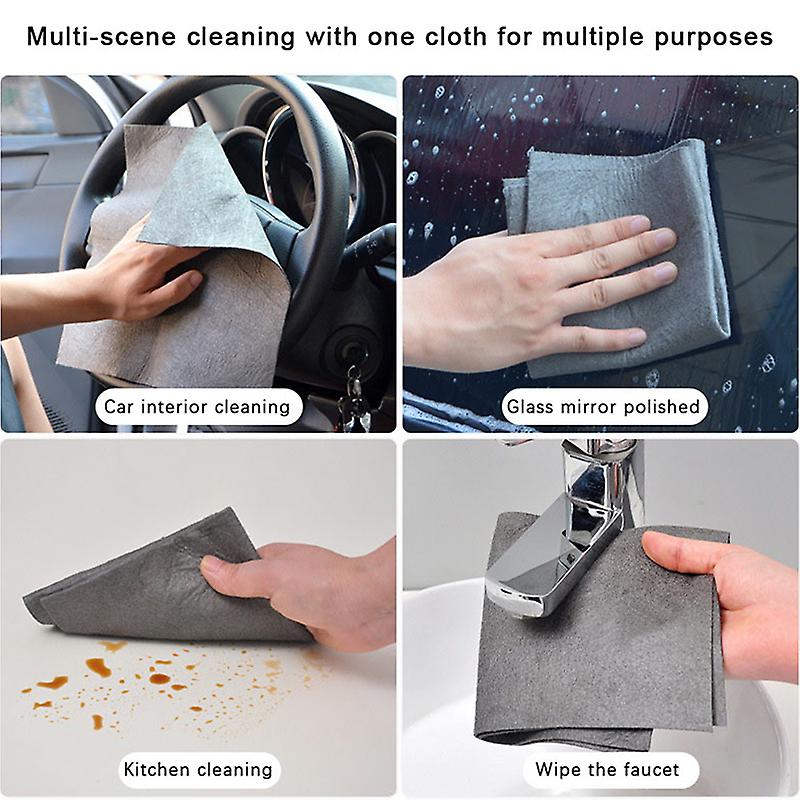 Multi-scene cleaning with one cloth for multiple purposes

Car interior cleaning

Glass mirror polished

Kitchen cleaning

Wipe the faucet