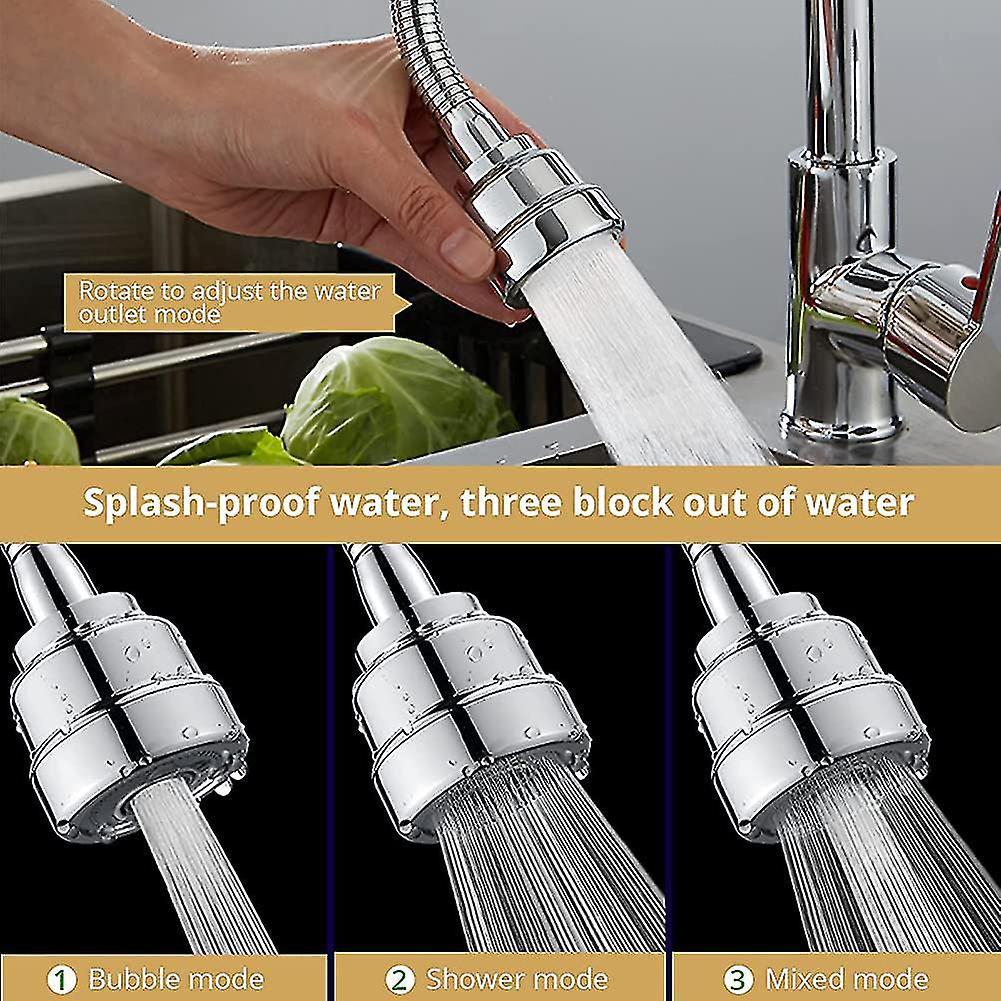 Rotate to adjust the water outlet mode

Splash-proof water, three block out of water

① Bubble mode

② Shower mode

③ Mixed mode