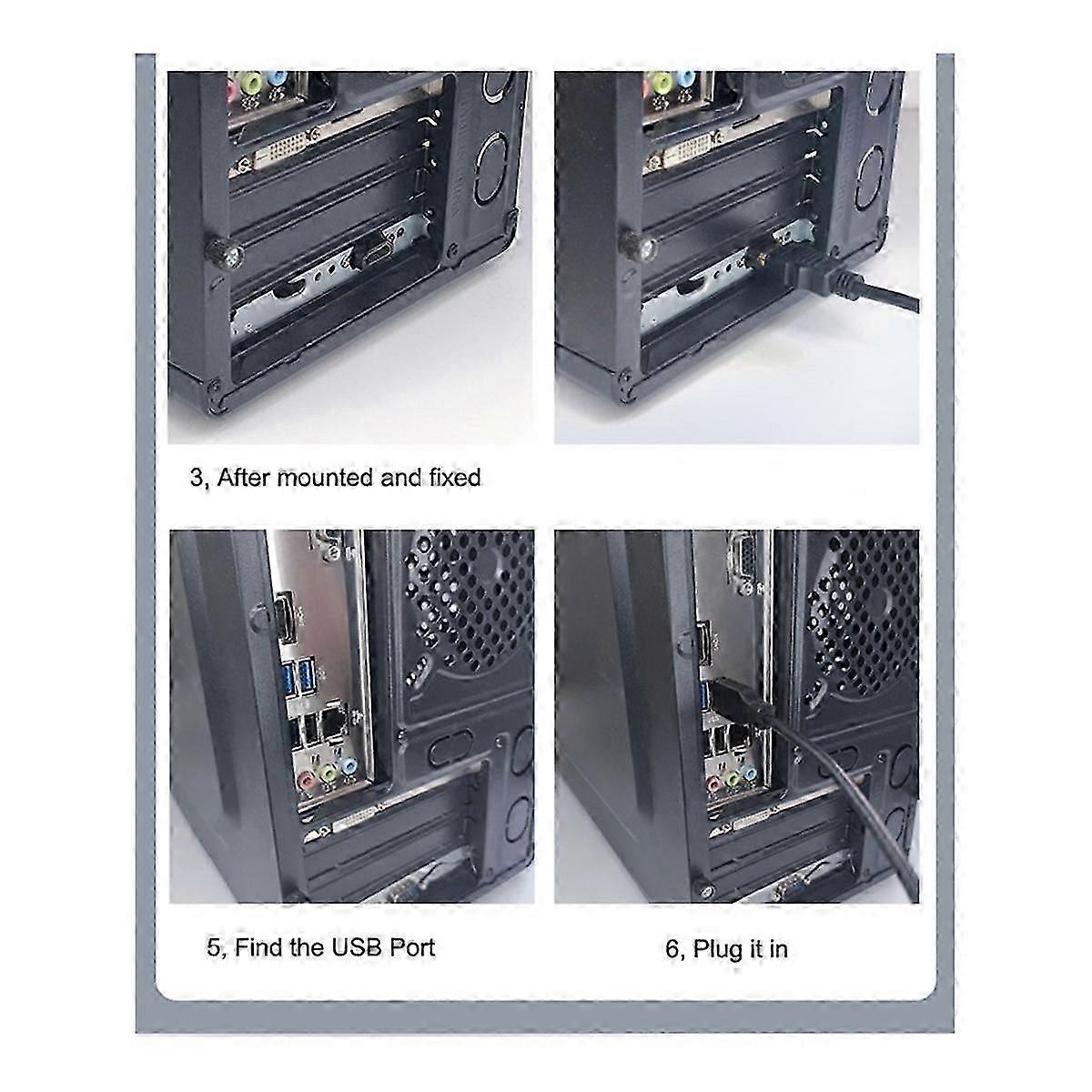 3, After mounted and fixed

5, Find the USB Port

6, Plug it in