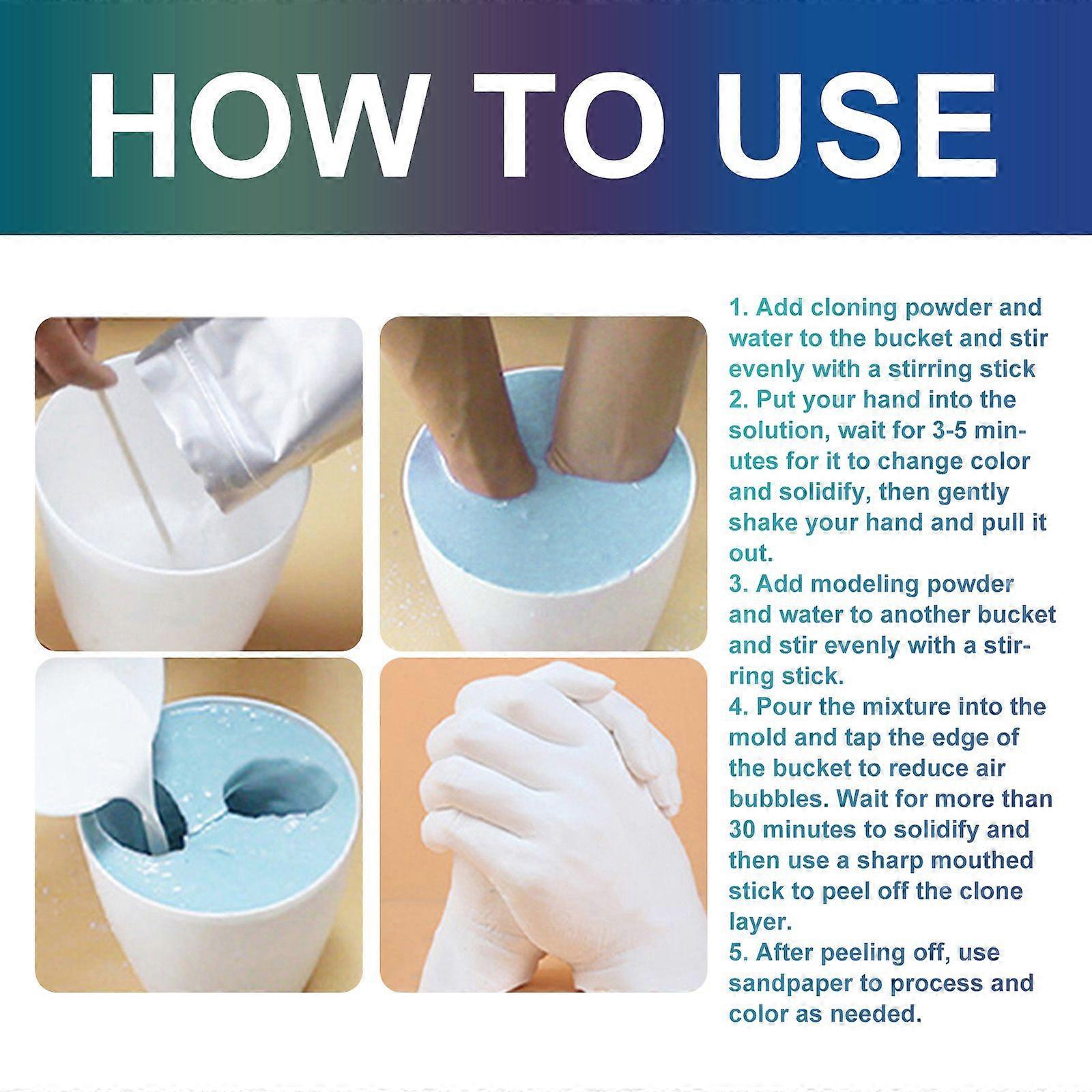 HOW TO USE

1. Add cloning powder and water to the bucket and stir evenly with a stirring stick
2. Put your hand into the solution, wait for 3-5 minutes for it to change color and solidify, then gently shake your hand and pull it out.
3. Add modeling powder and water to another bucket and stir evenly with a stirring stick.
4. Pour the mixture into the mold and tap the edge of the bucket to reduce air bubbles. Wait for more than 30 minutes to solidify and then use a sharp mouthed stick to peel off the clone layer.
5. After peeling off, use sandpaper to process and color as needed.