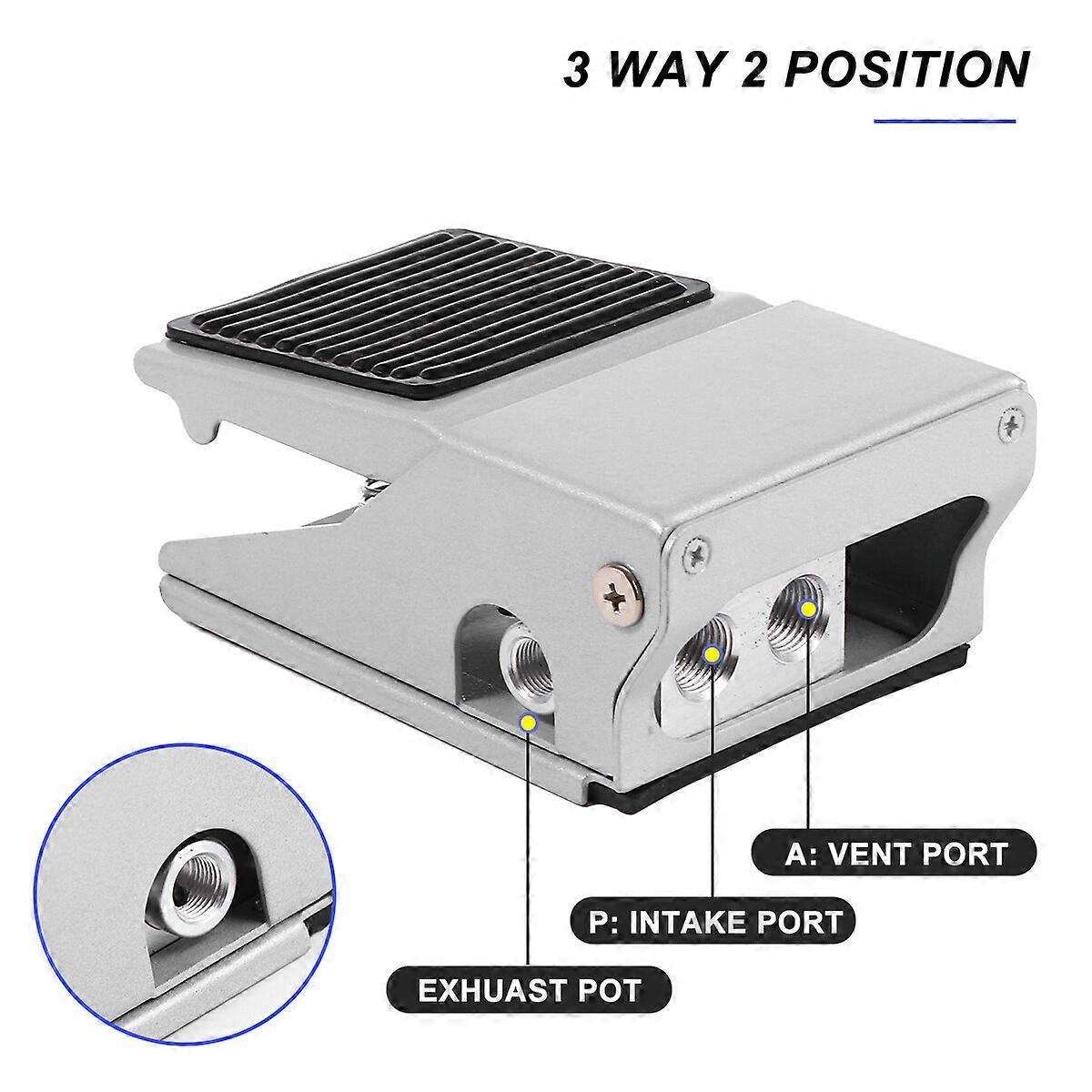 3 WAY 2 POSITION

A: VENT PORT

P: INTAKE PORT

EXHUAST POT