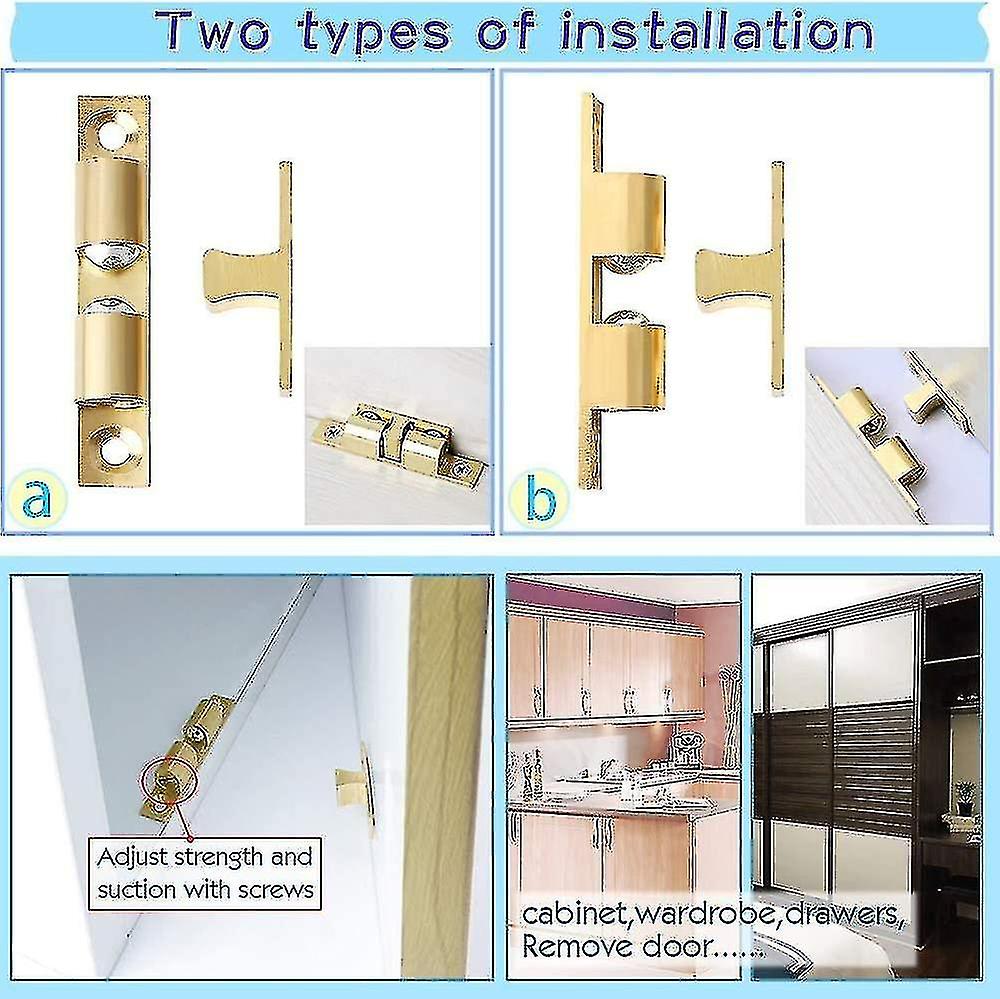 Two types of installation

a

b

Adjust strength and suction with screws

cabinet,wardrobe,drawers, Remove door......