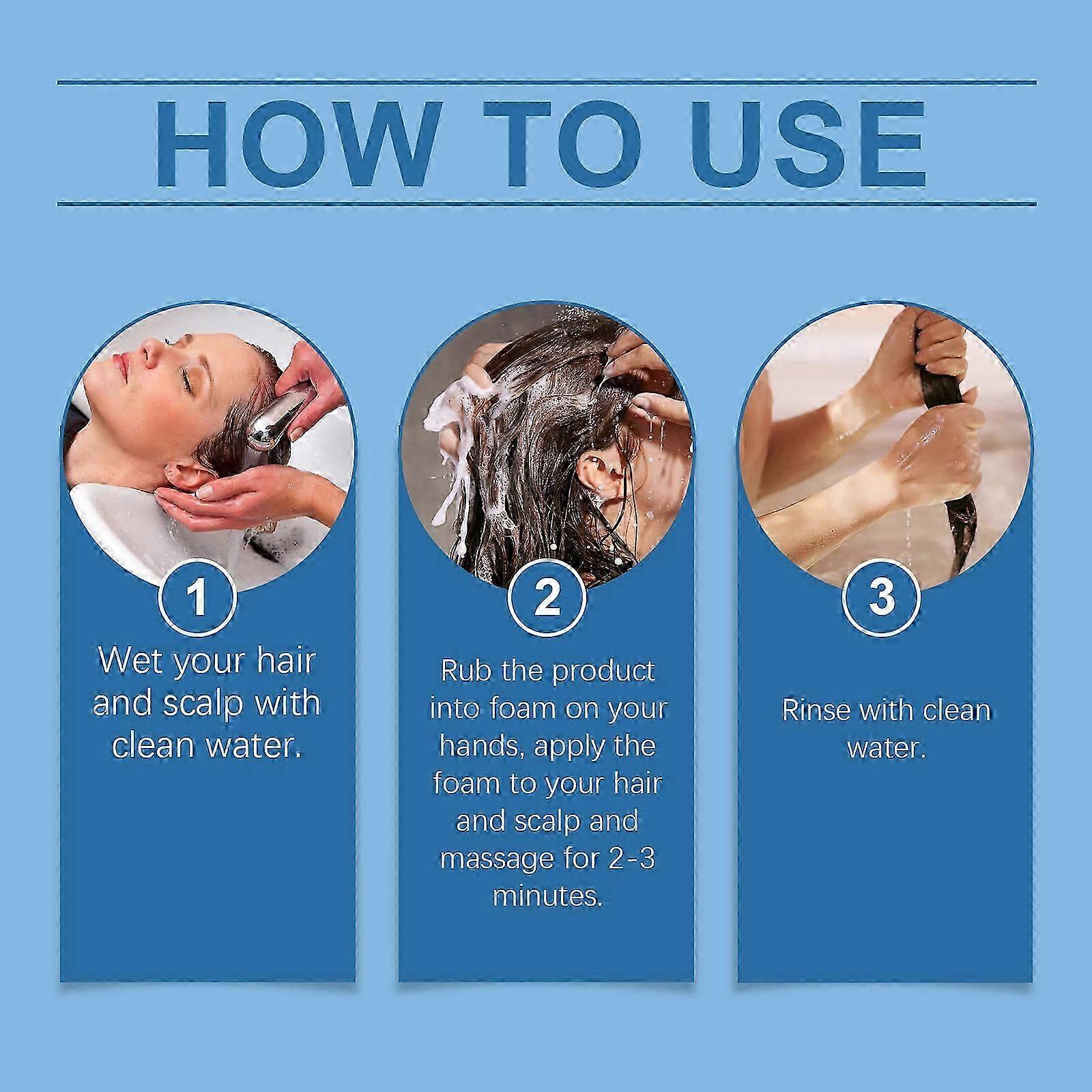 HOW TO USE

1
Wet your hair and scalp with clean water.

2
Rub the product into foam on your hands, apply the foam to your hair and scalp and massage for 2-3 minutes.

3
Rinse with clean water.