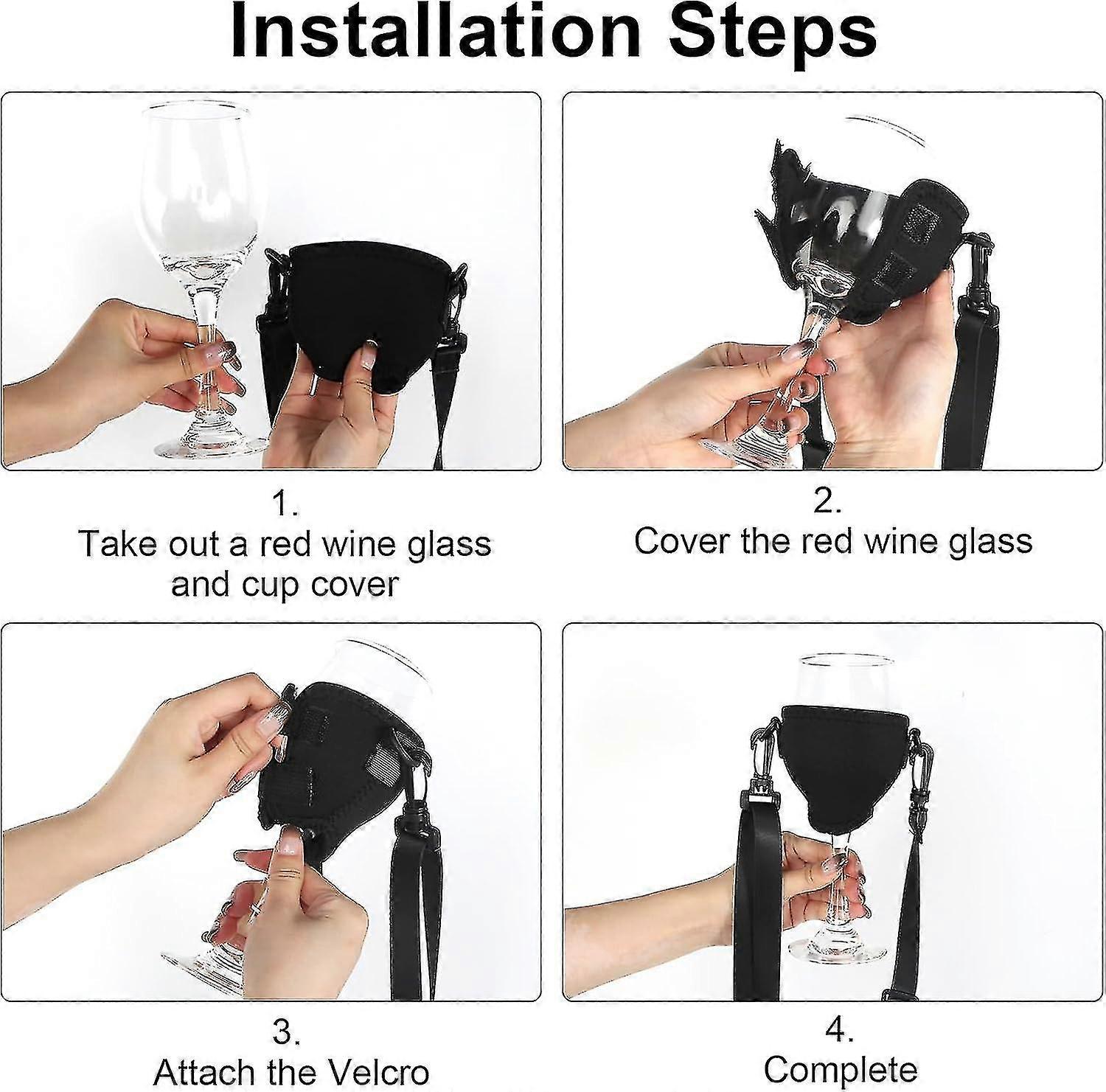 Installation Steps

1.
Take out a red wine glass and cup cover

2.
Cover the red wine glass

3.
Attach the Velcro

4.
Complete