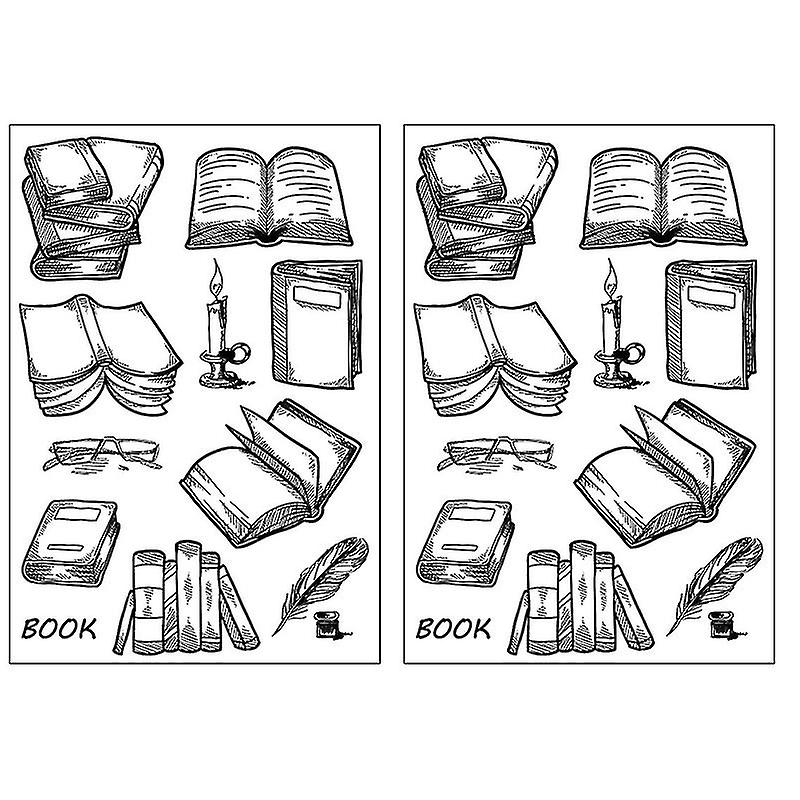 BOOK

BOOK