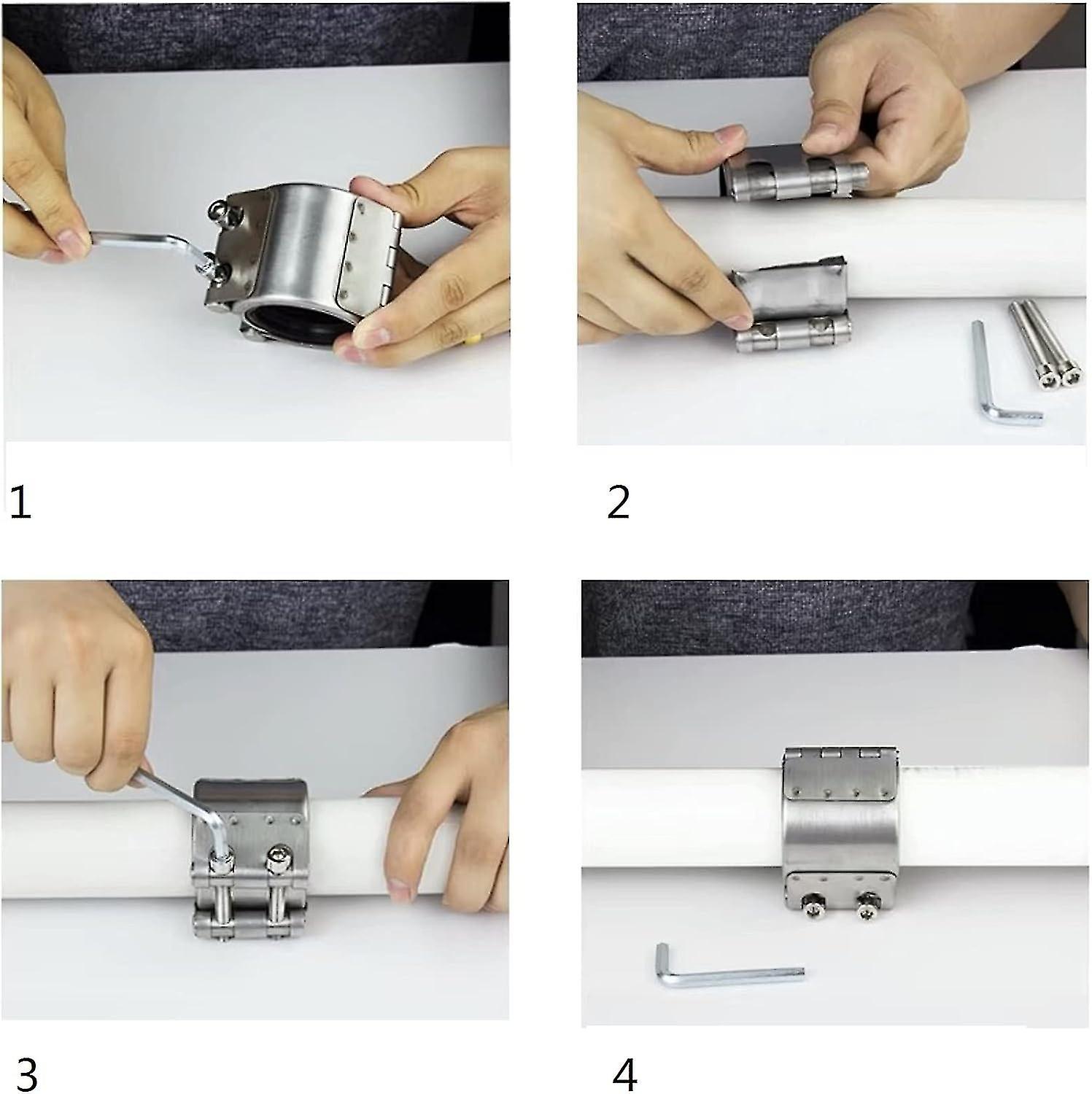 1

2

3

4