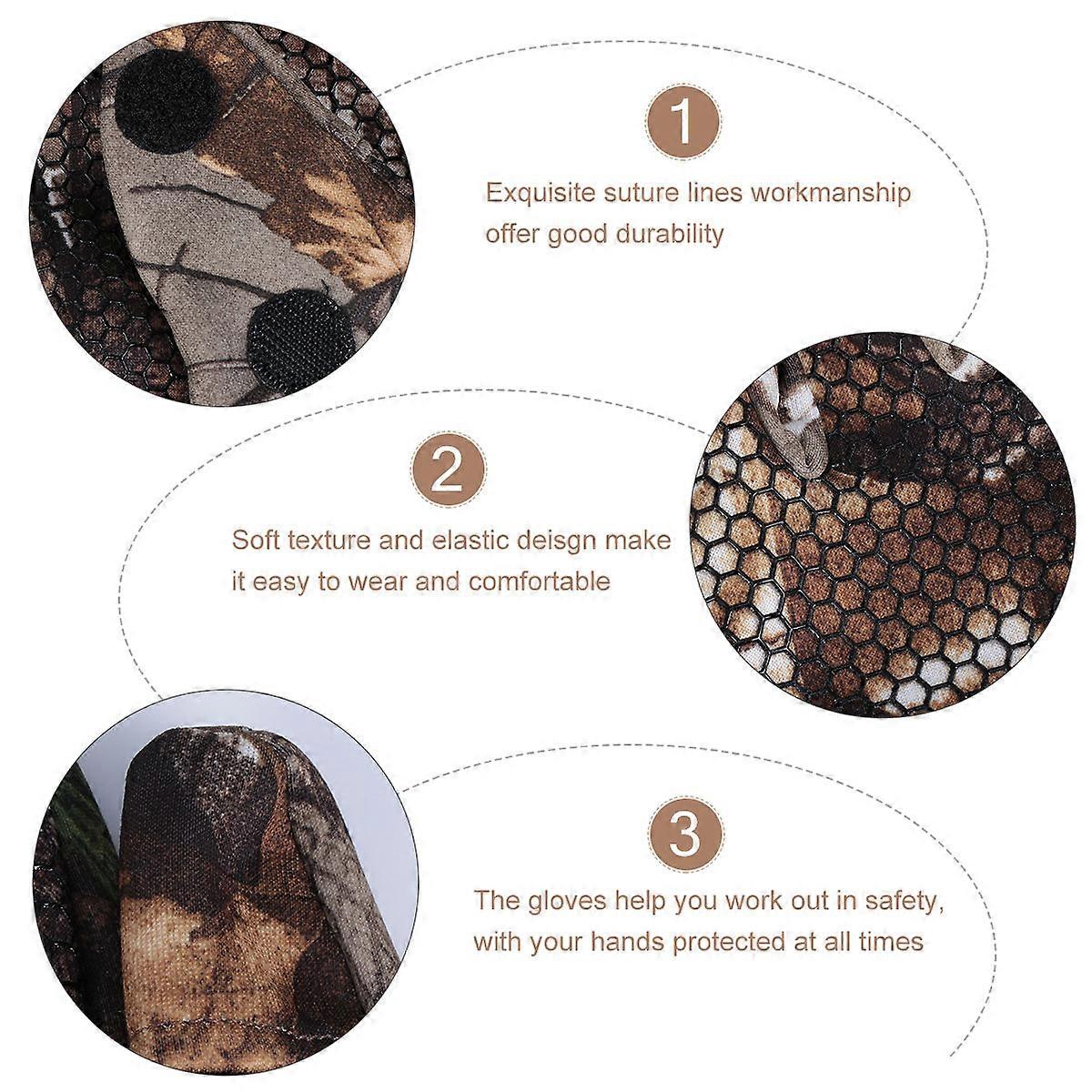 1

Exquisite suture lines workmanship offer good durability

2

Soft texture and elastic deisgn make it easy to wear and comfortable

3

The gloves help you work out in safety, with your hands protected at all times