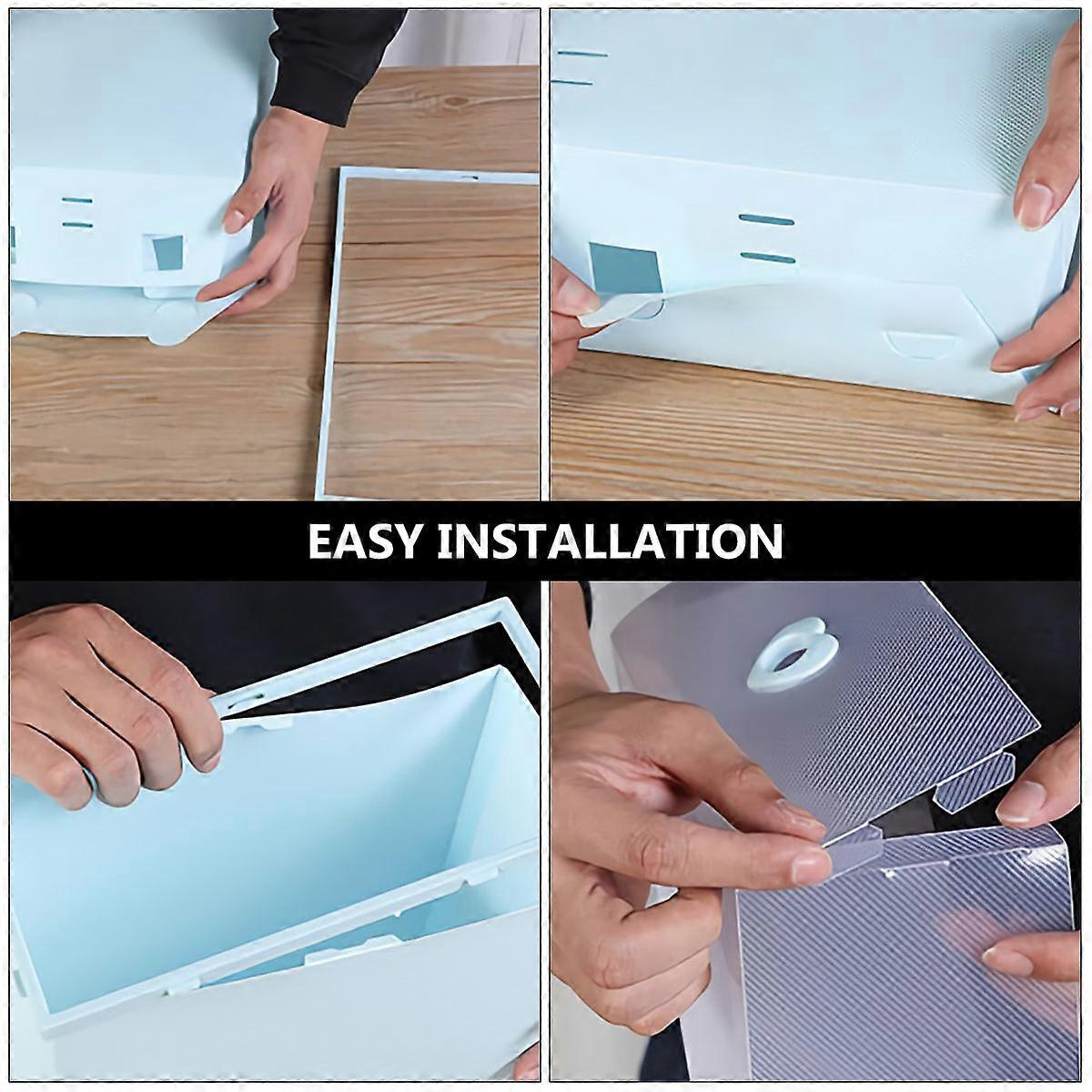 EASY INSTALLATION