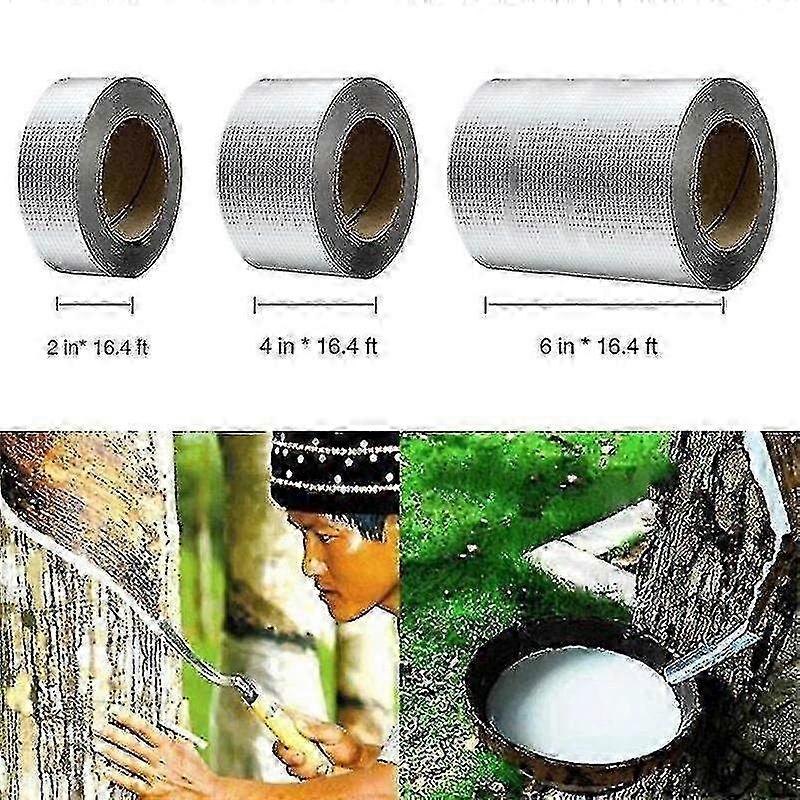 2 in* 16.4 ft

4 in * 16.4 ft

6 in * 16.4 ft