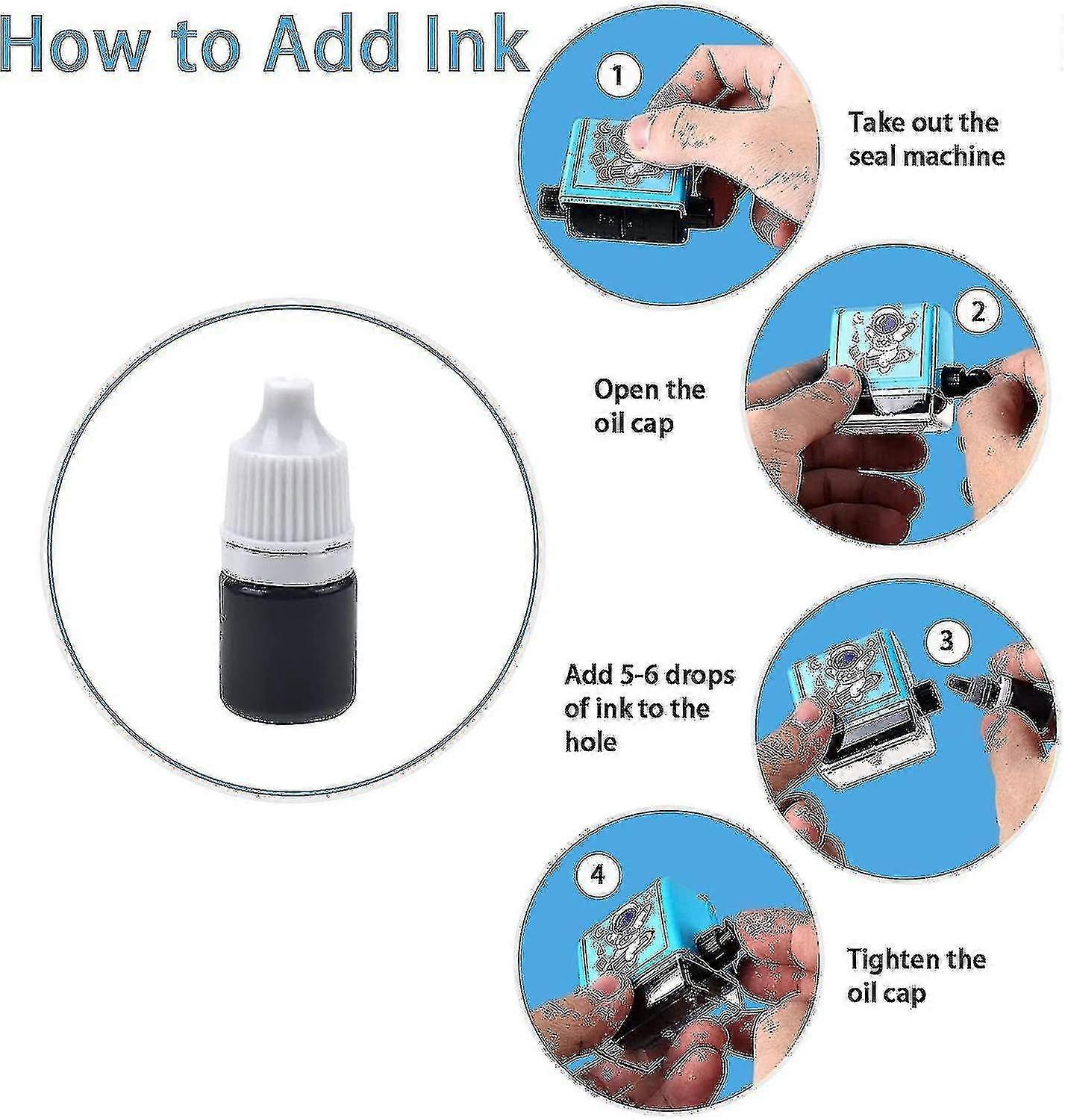 How to Add Ink

1

Take out the seal machine

2

Open the oil cap

3

Add 5-6 drops of ink to the hole

4

Tighten the oil cap