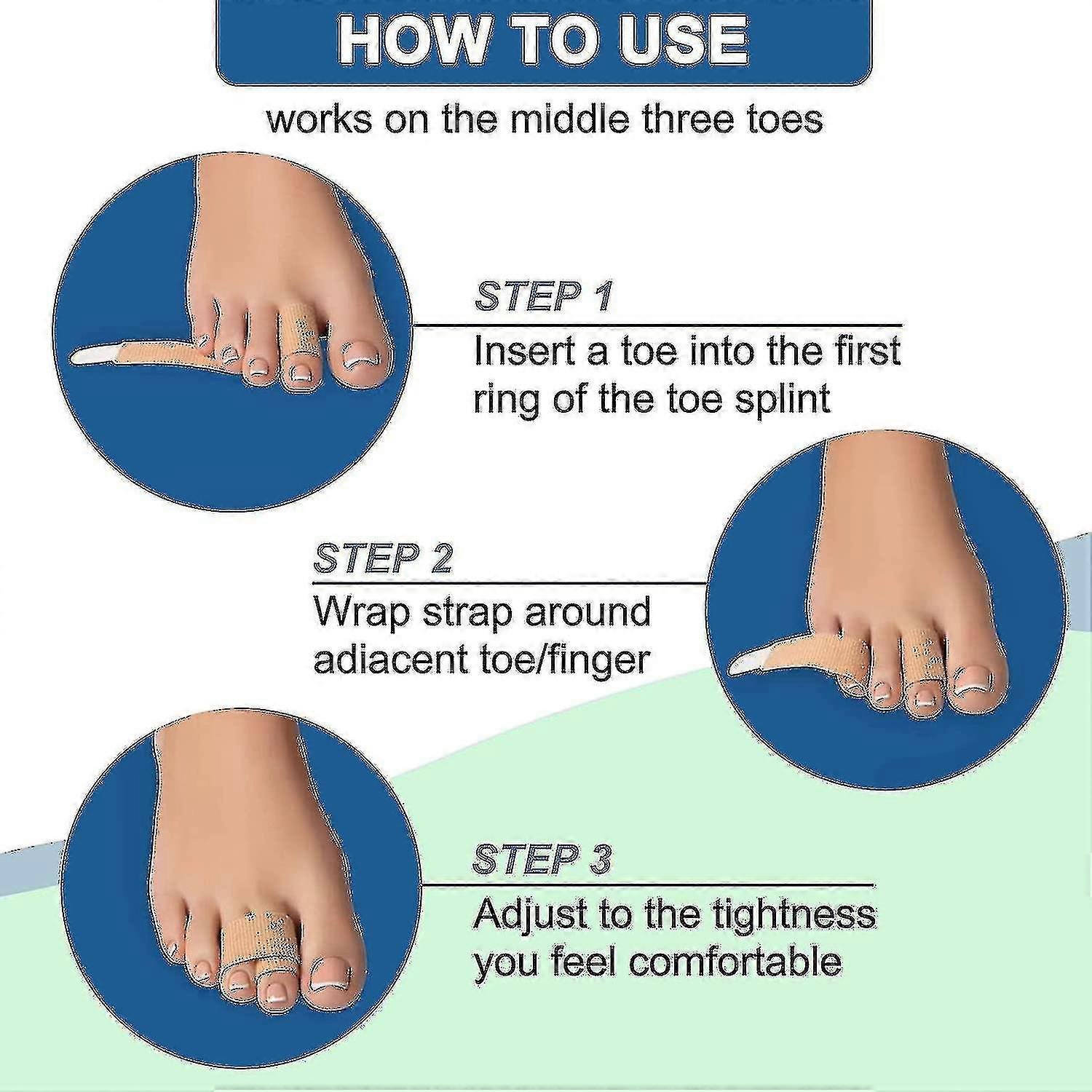 HOW TO USE

works on the middle three toes

STEP 1

Insert a toe into the first ring of the toe splint

STEP 2

Wrap strap around adiacent toe/finger

STEP 3

Adjust to the tightness you feel comfortable