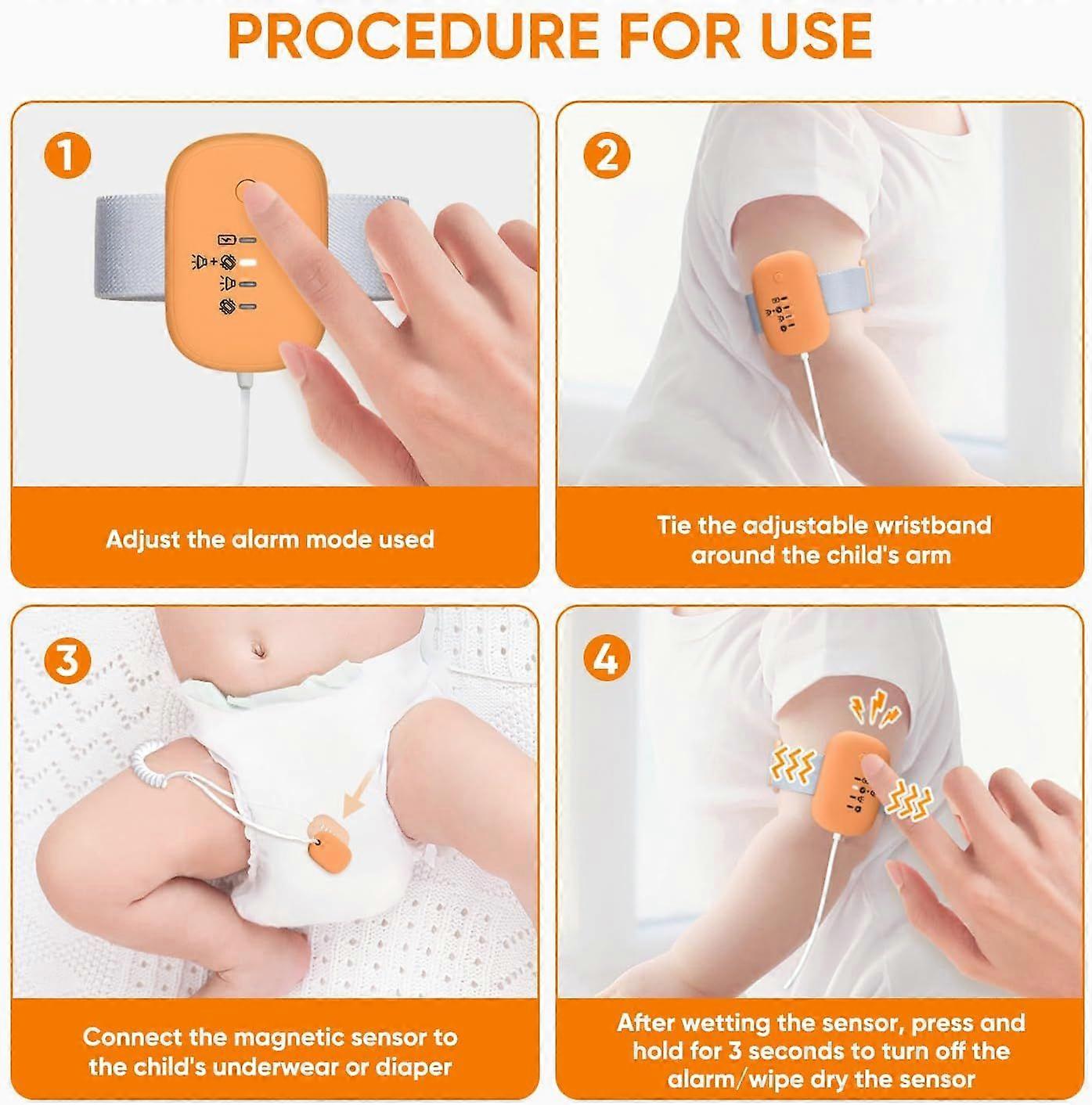 PROCEDURE FOR USE

1

Adjust the alarm mode used

2

Tie the adjustable wristband around the child's arm

3

Connect the magnetic sensor to the child's underwear or diaper

4

After wetting the sensor, press and hold for 3 seconds to turn off the alarm/wipe dry the sensor