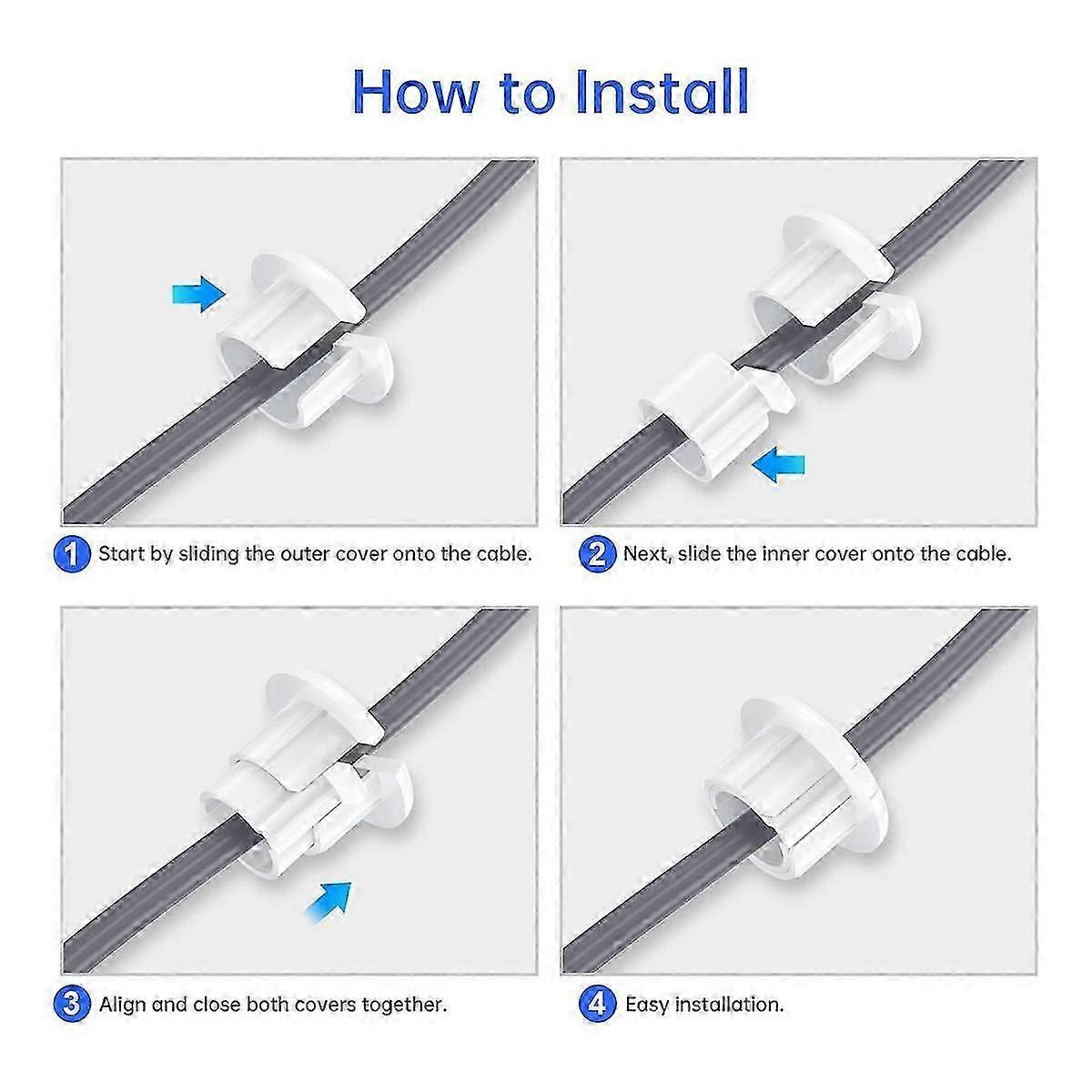 How to Install

1 Start by sliding the outer cover onto the cable.

2 Next, slide the inner cover onto the cable.

3 Align and close both covers together.

4 Easy installation.