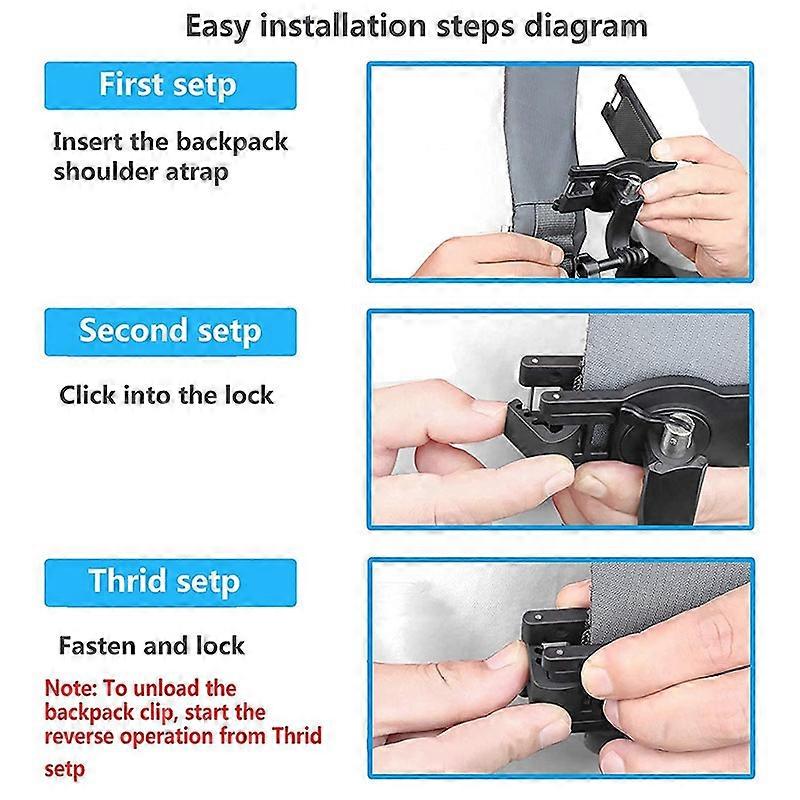 Easy installation steps diagram

First setp

Insert the backpack shoulder atrap

Second setp

Click into the lock

Thrid setp

Fasten and lock

Note: To unload the backpack clip, start the reverse operation from Thrid setp