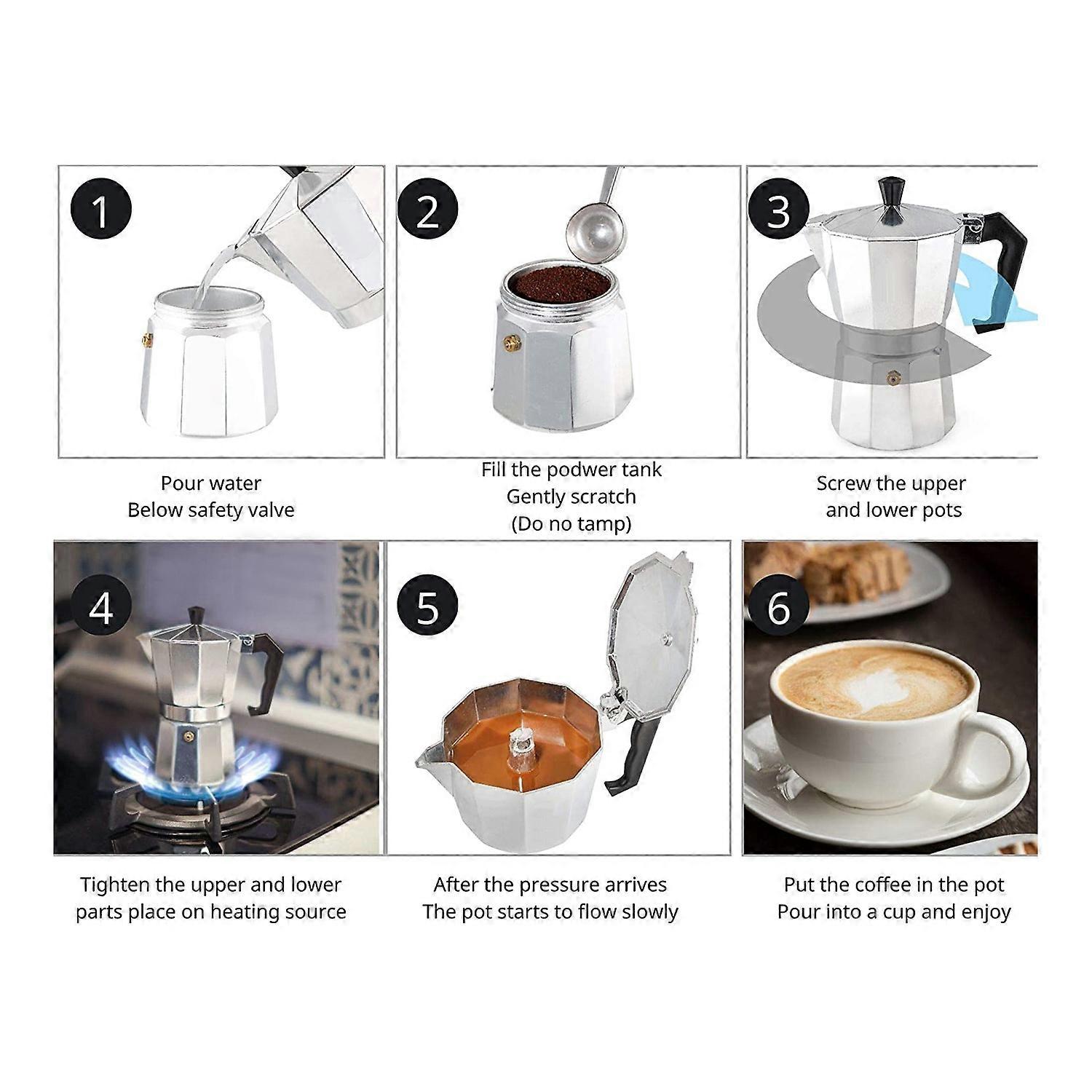 1

Pour water
Below safety valve

2

Fill the podwer tank
Gently scratch
(Do no tamp)

3

Screw the upper
and lower pots

4

Tighten the upper and lower
parts place on heating source

5

After the pressure arrives
The pot starts to flow slowly

6

Put the coffee in the pot
Pour into a cup and enjoy