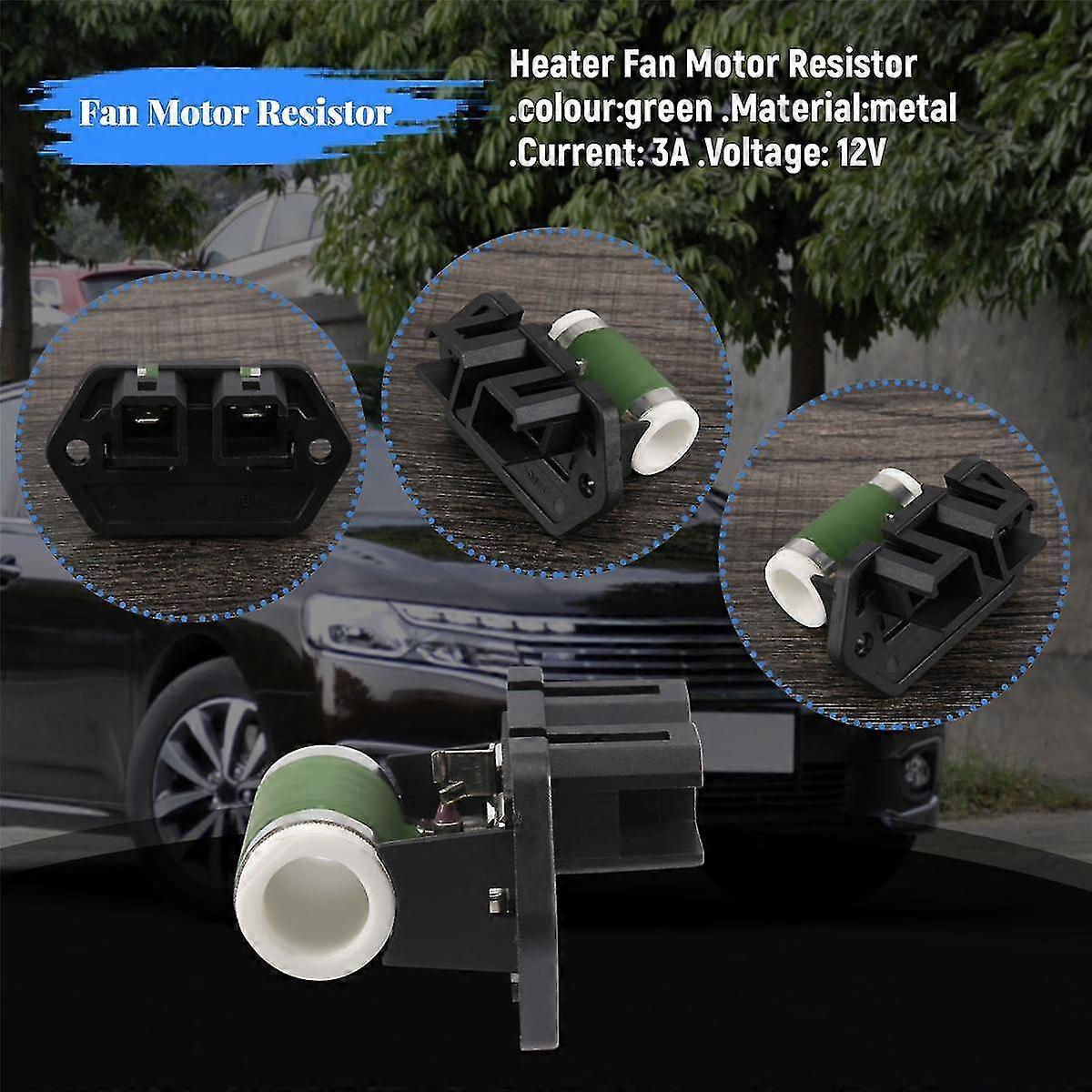 Fan Motor Resistor

Heater Fan Motor Resistor
.colour:green .Material:metal
.Current: 3A .Voltage: 12V