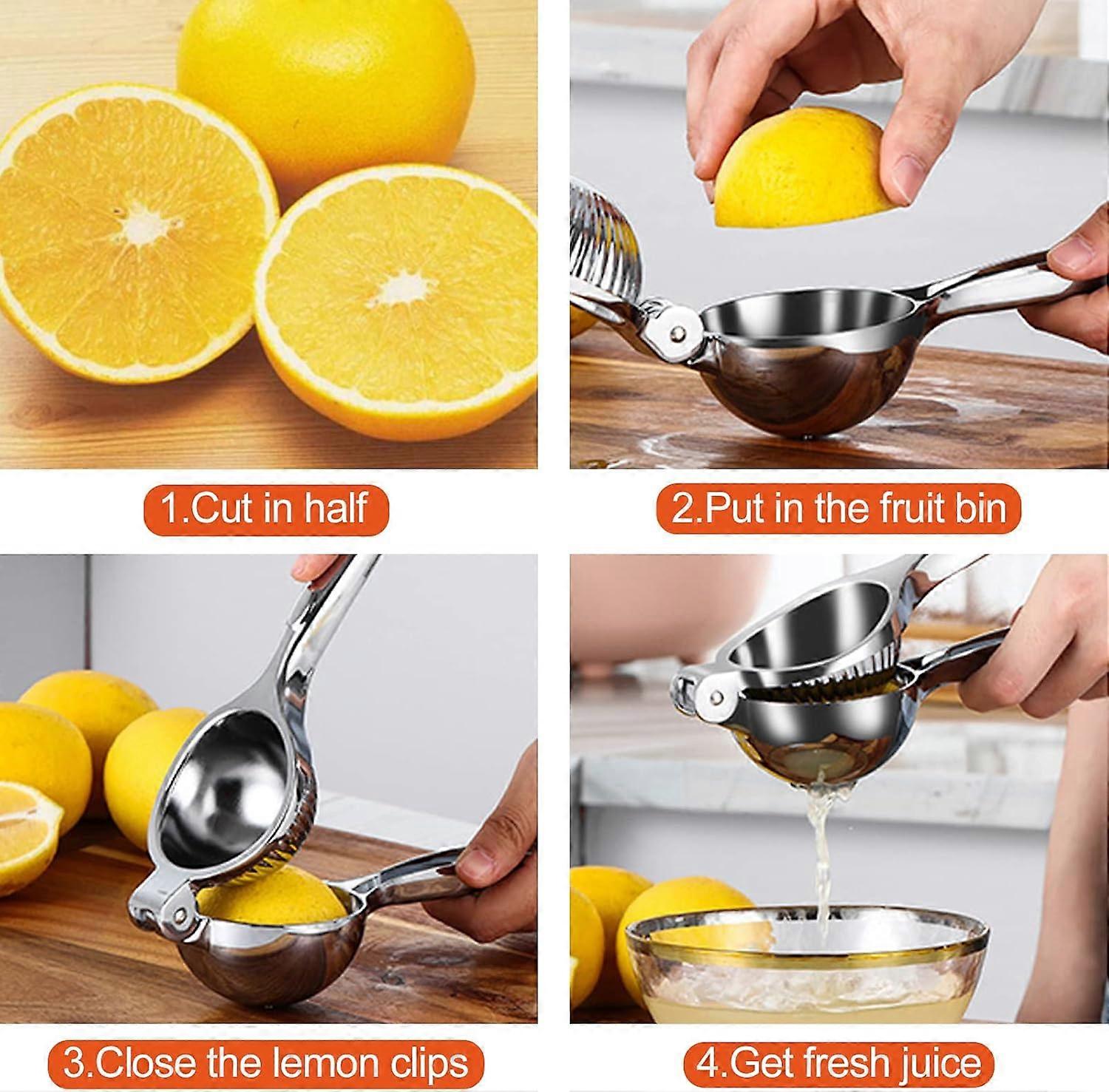 1.Cut in half

2.Put in the fruit bin

3.Close the lemon clips

4.Get fresh juice