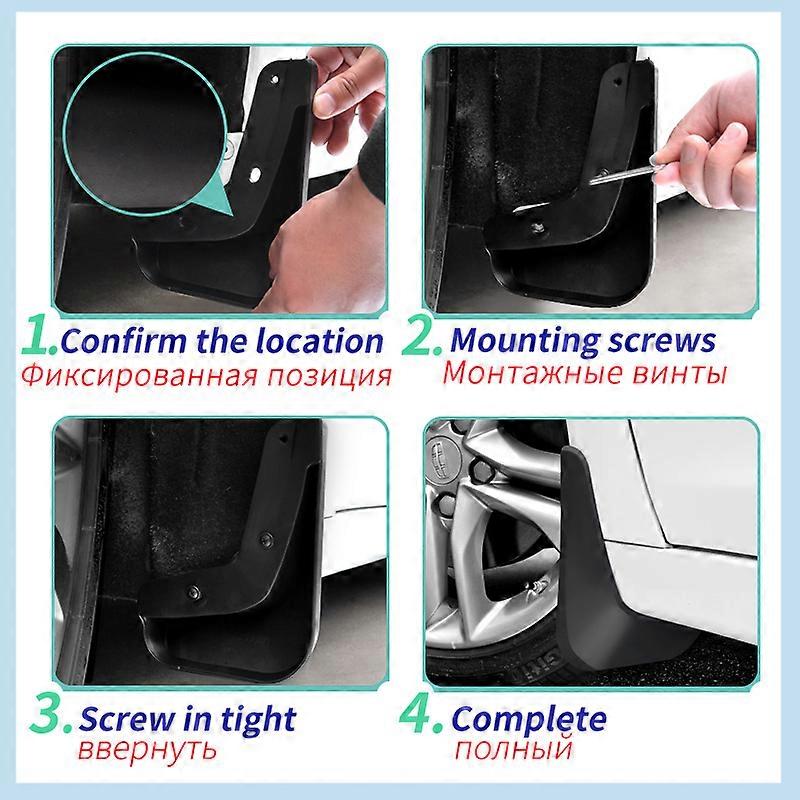 1. Confirm the location
Фиксированная позиция

2. Mounting screws
Монтажные винты

3. Screw in tight
ввернуть

4. Complete
полный