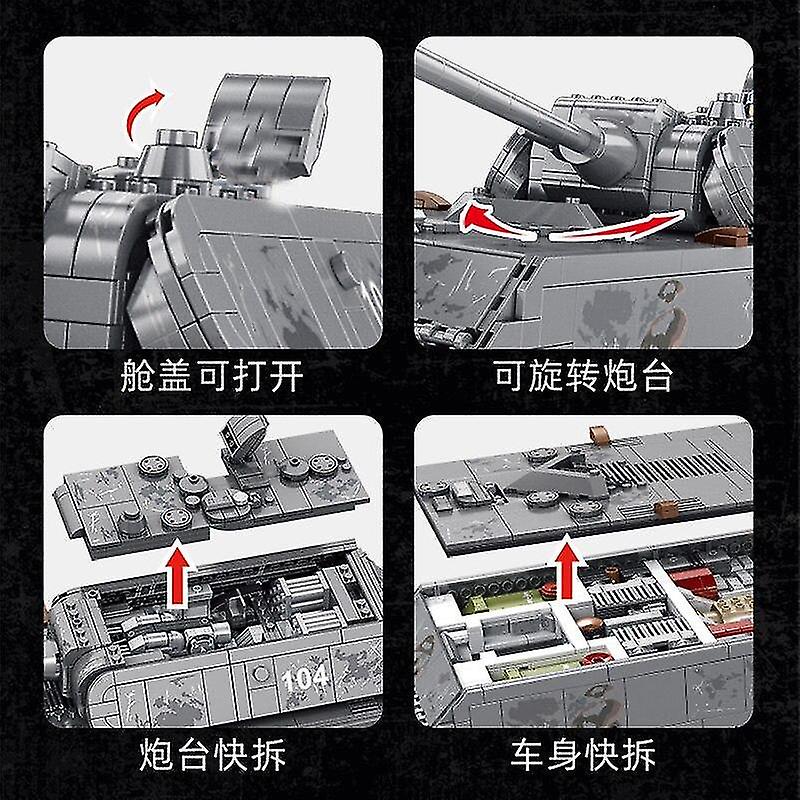 舱盖可打开

可旋转炮台

104

炮台快拆

车身快拆