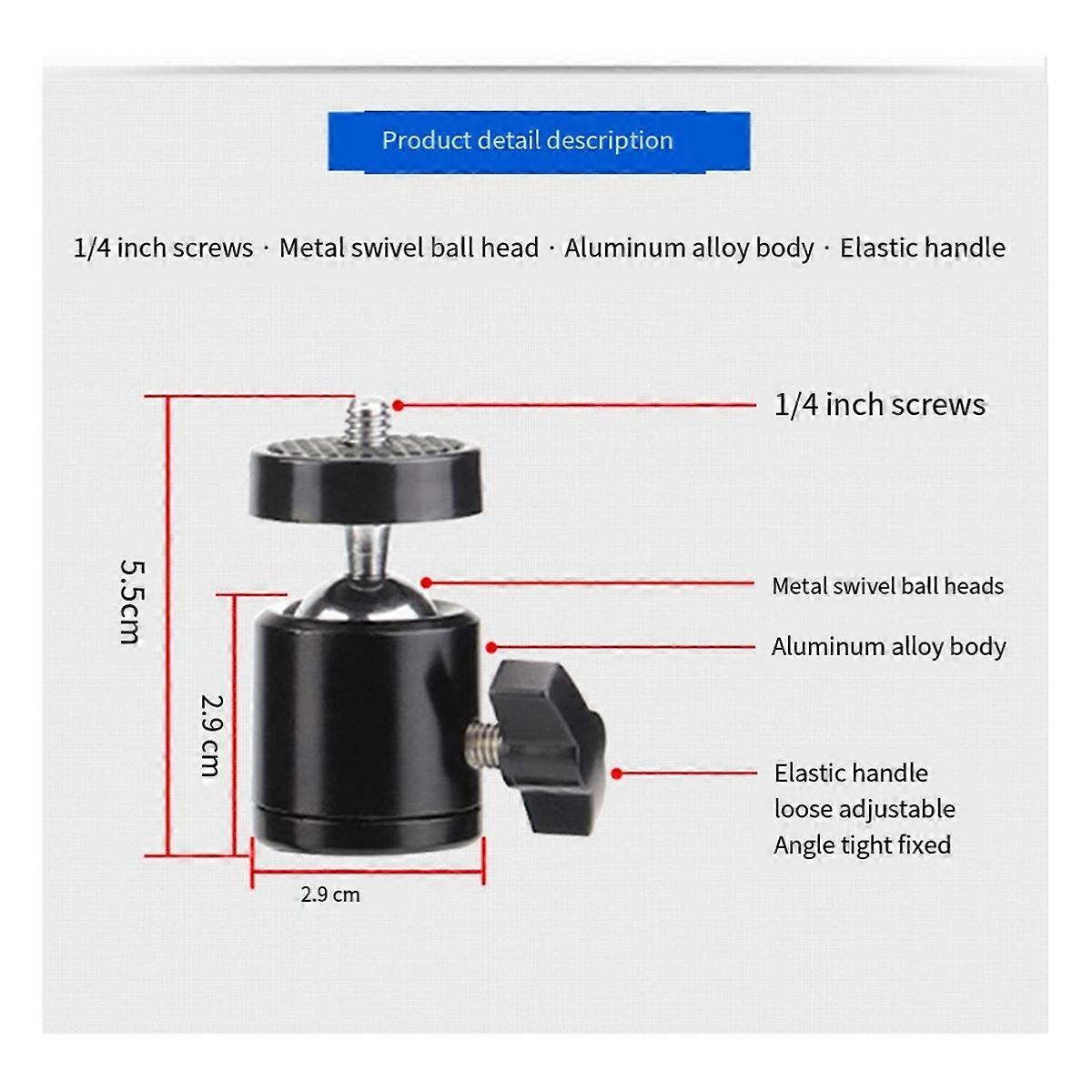 Product detail description

1/4 inch screws · Metal swivel ball head · Aluminum alloy body · Elastic handle

1/4 inch screws

5.5cm

Metal swivel ball heads

Aluminum alloy body

2.9 cm

Elastic handle
loose adjustable
Angle tight fixed

2.9 cm