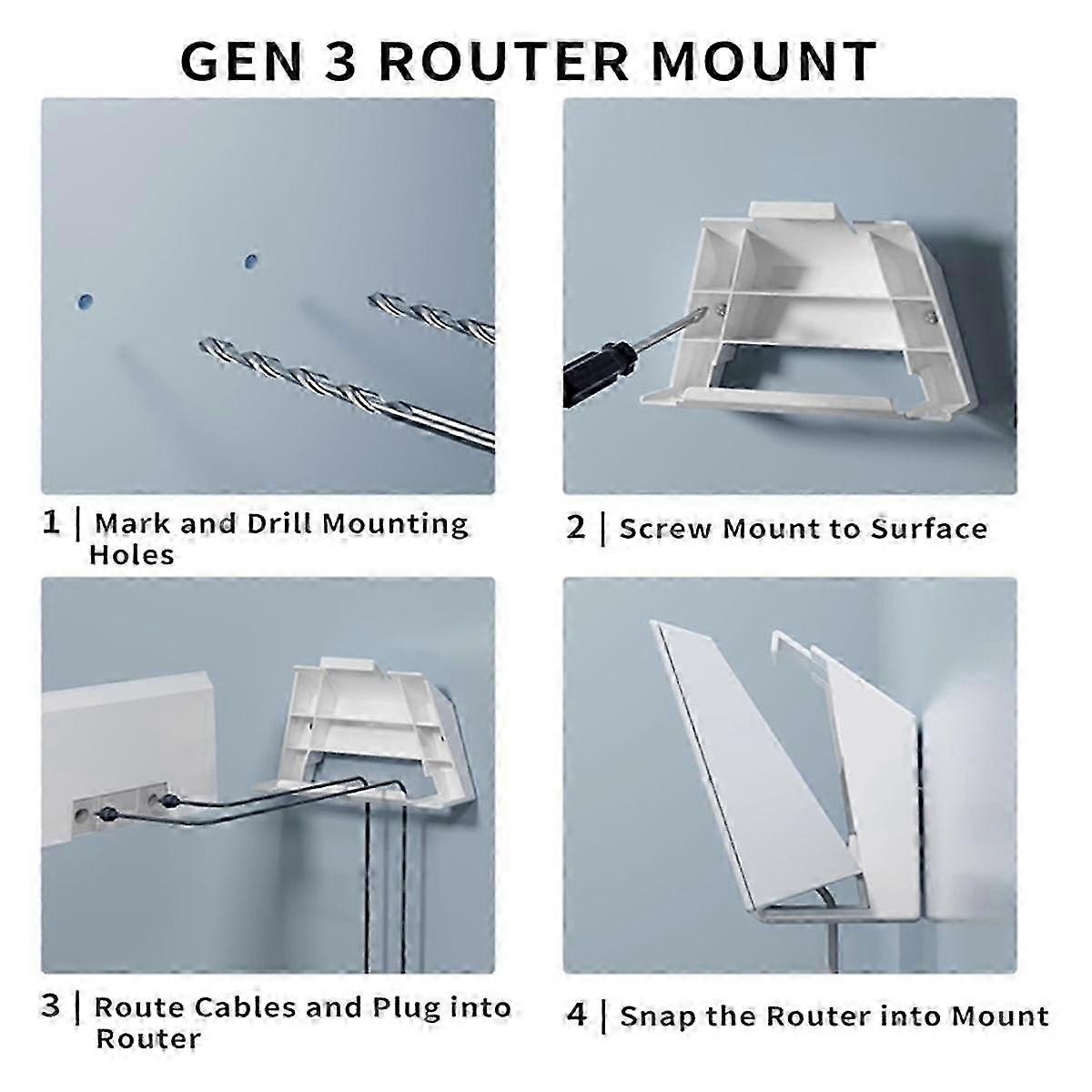 GEN 3 ROUTER MOUNT

1 | Mark and Drill Mounting Holes

2 | Screw Mount to Surface

3 | Route Cables and Plug into Router

4 | Snap the Router into Mount