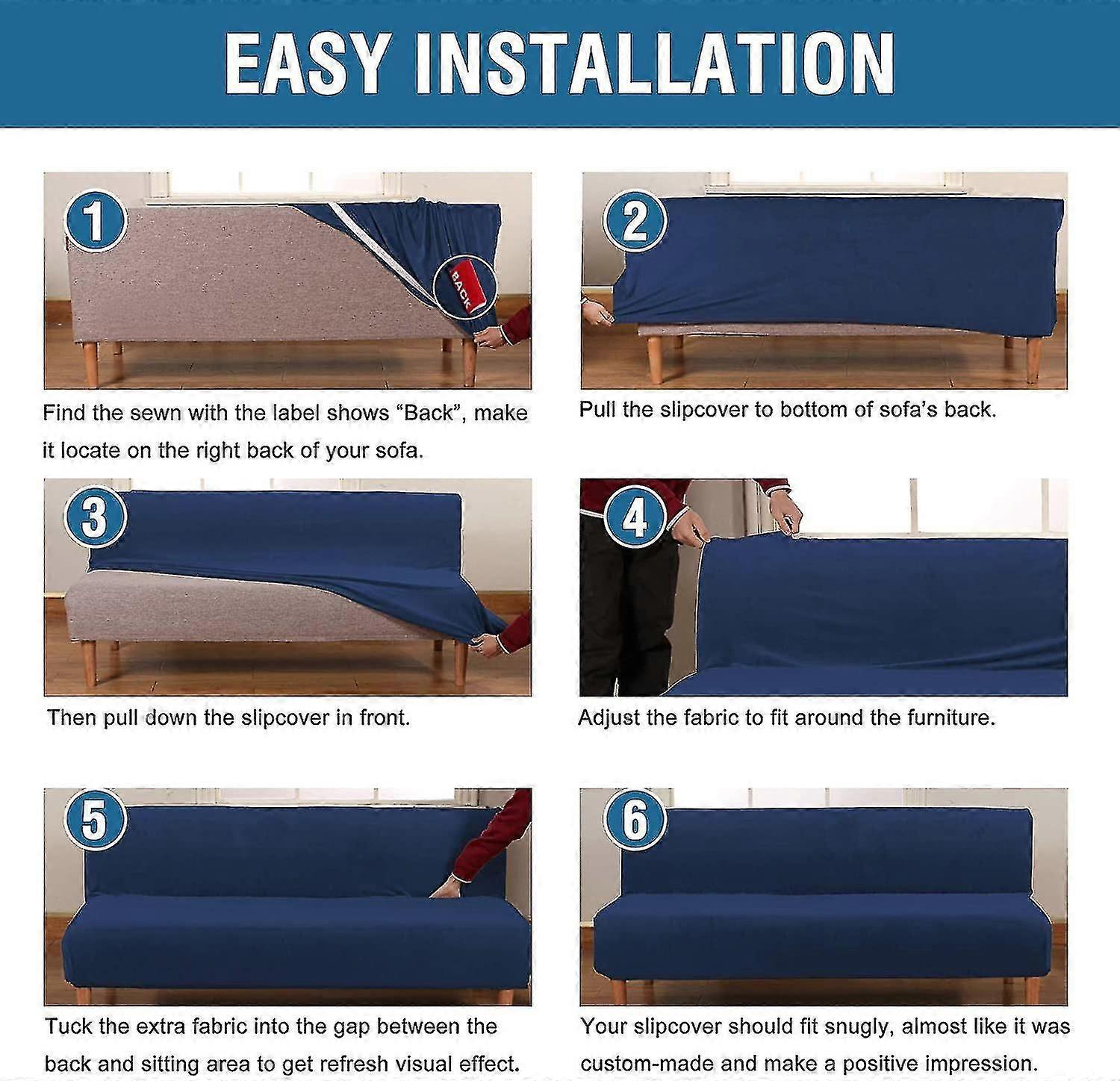 EASY INSTALLATION

1

BACK

Find the sewn with the label shows “Back”, make it locate on the right back of your sofa.

2

Pull the slipcover to bottom of sofa’s back.

3

Then pull down the slipcover in front.

4

Adjust the fabric to fit around the furniture.

5

Tuck the extra fabric into the gap between the back and sitting area to get refresh visual effect.

6

Your slipcover should fit snugly, almost like it was custom-made and make a positive impression.