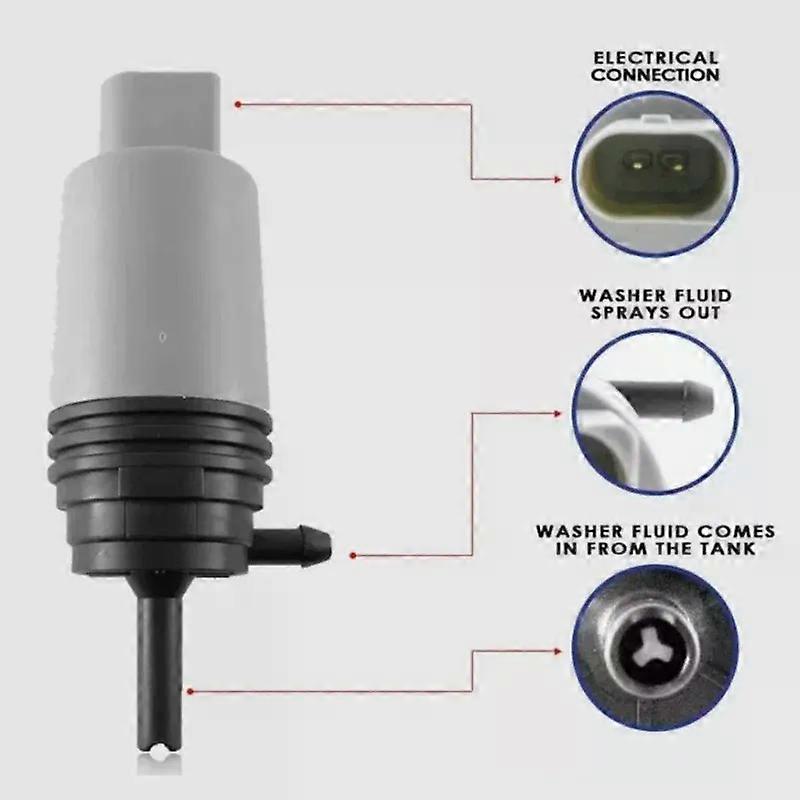 ELECTRICAL CONNECTION

WASHER FLUID SPRAYS OUT

WASHER FLUID COMES IN FROM THE TANK