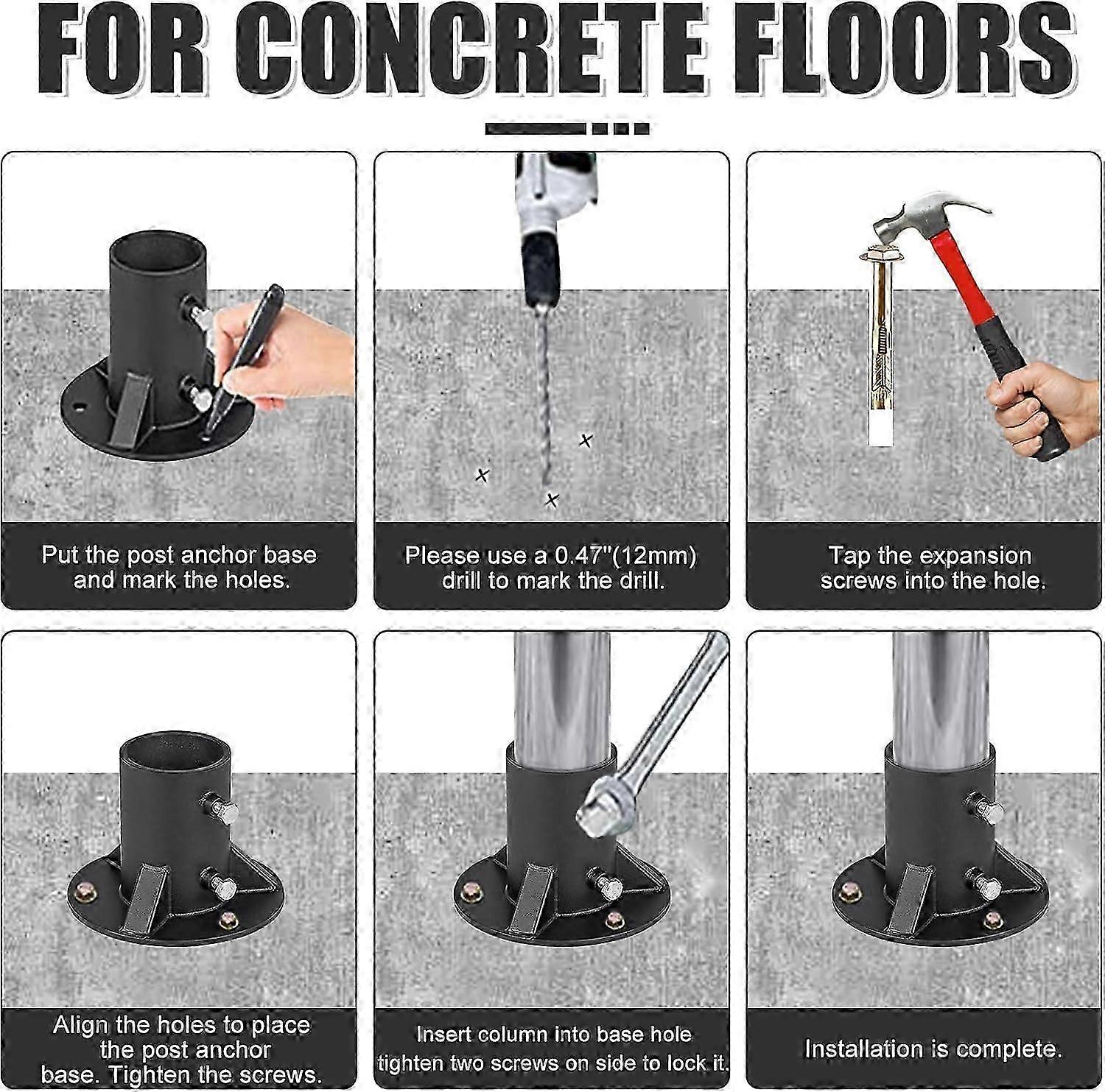 FOR CONCRETE FLOORS

Put the post anchor base and mark the holes.

Please use a 0.47"(12mm) drill to mark the drill.

Tap the expansion screws into the hole.

Align the holes to place the post anchor base. Tighten the screws.

Insert column into base hole tighten two screws on side to lock it.

Installation is complete.