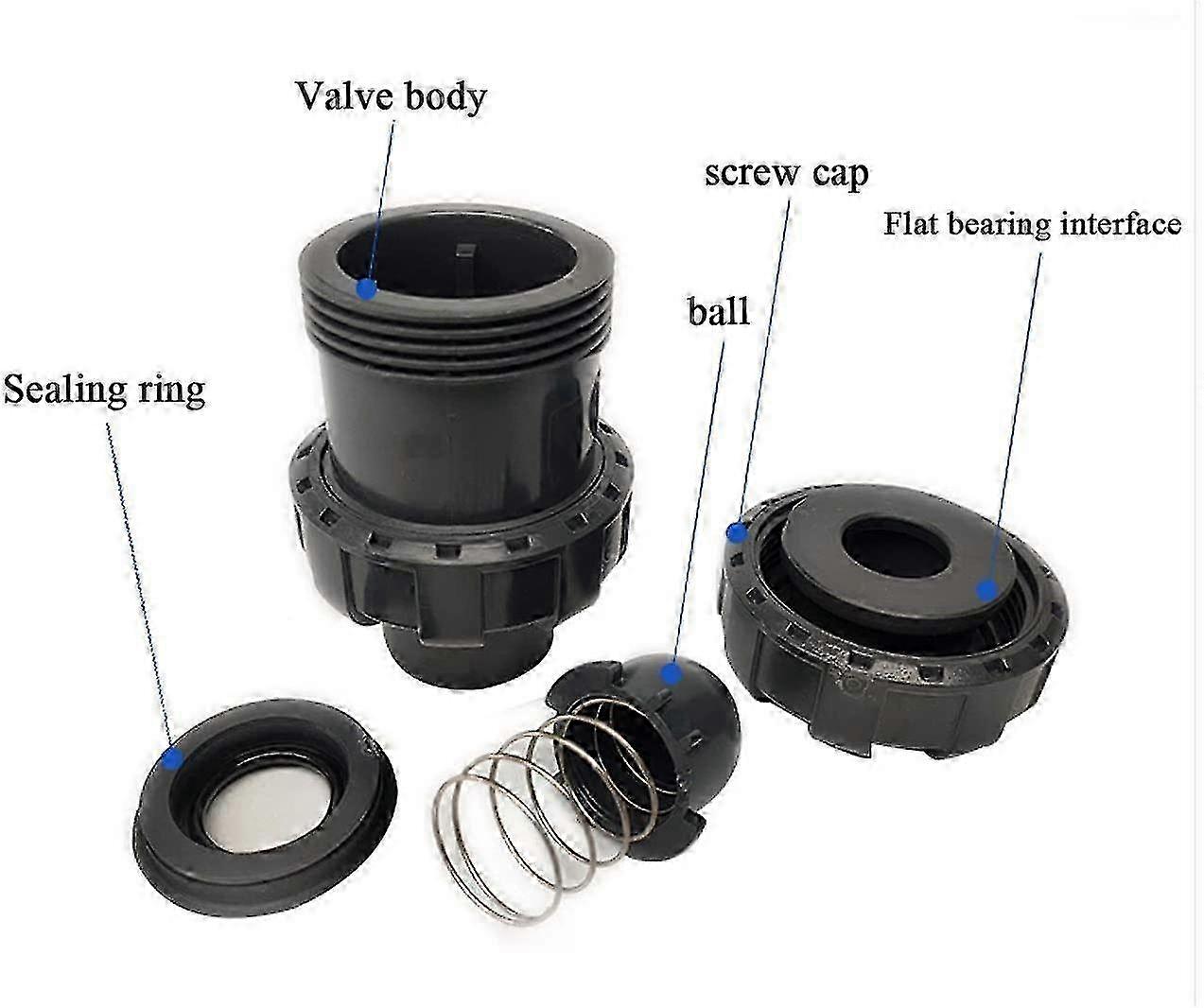 Valve body

screw cap

Flat bearing interface

ball

Sealing ring