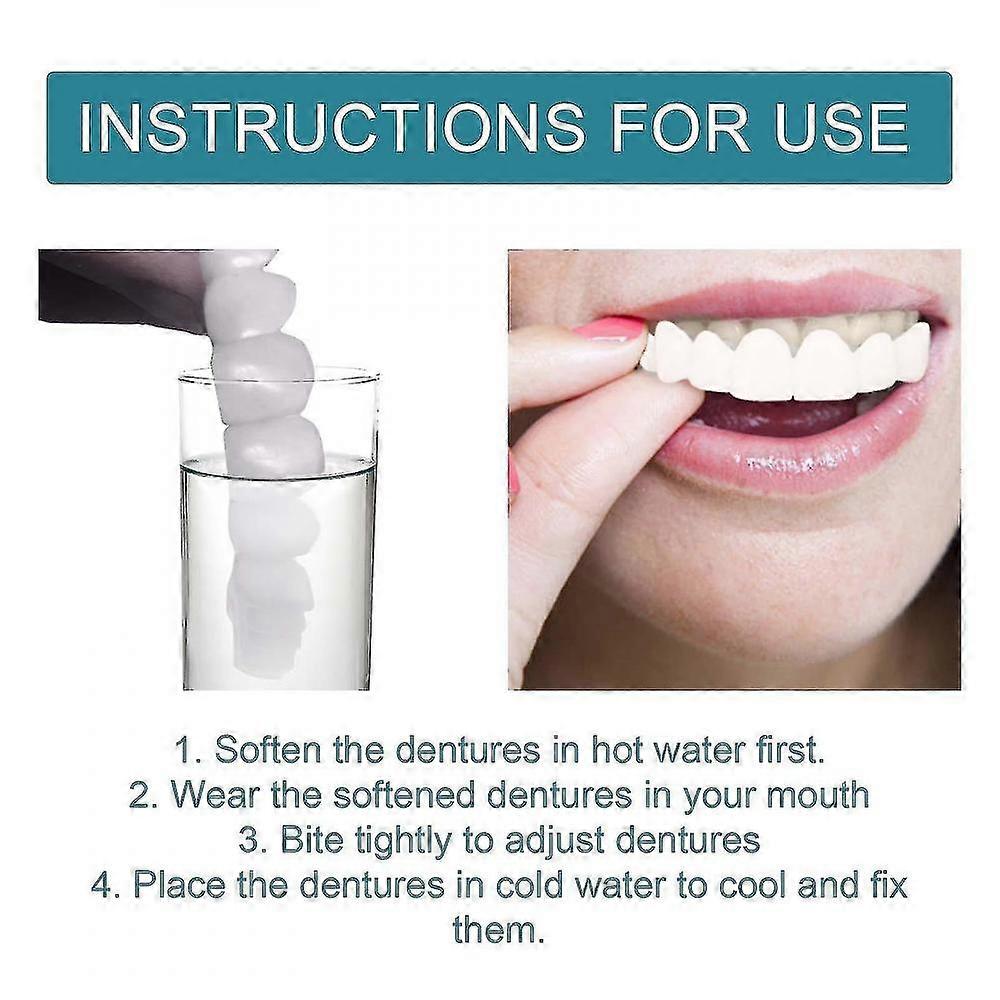 INSTRUCTIONS FOR USE

1. Soften the dentures in hot water first.
2. Wear the softened dentures in your mouth
3. Bite tightly to adjust dentures
4. Place the dentures in cold water to cool and fix them.