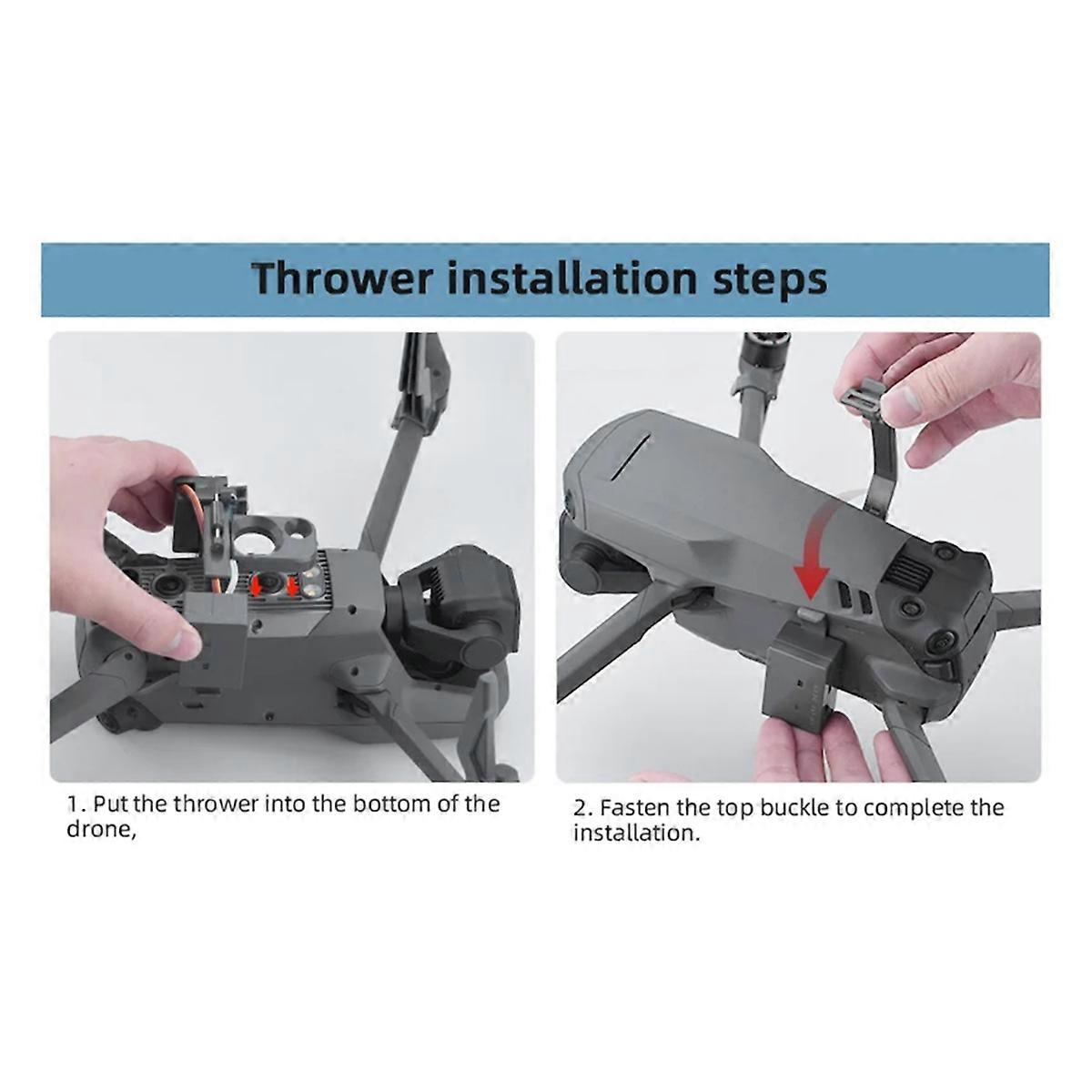 Thrower installation steps

1. Put the thrower into the bottom of the drone,

2. Fasten the top buckle to complete the installation.