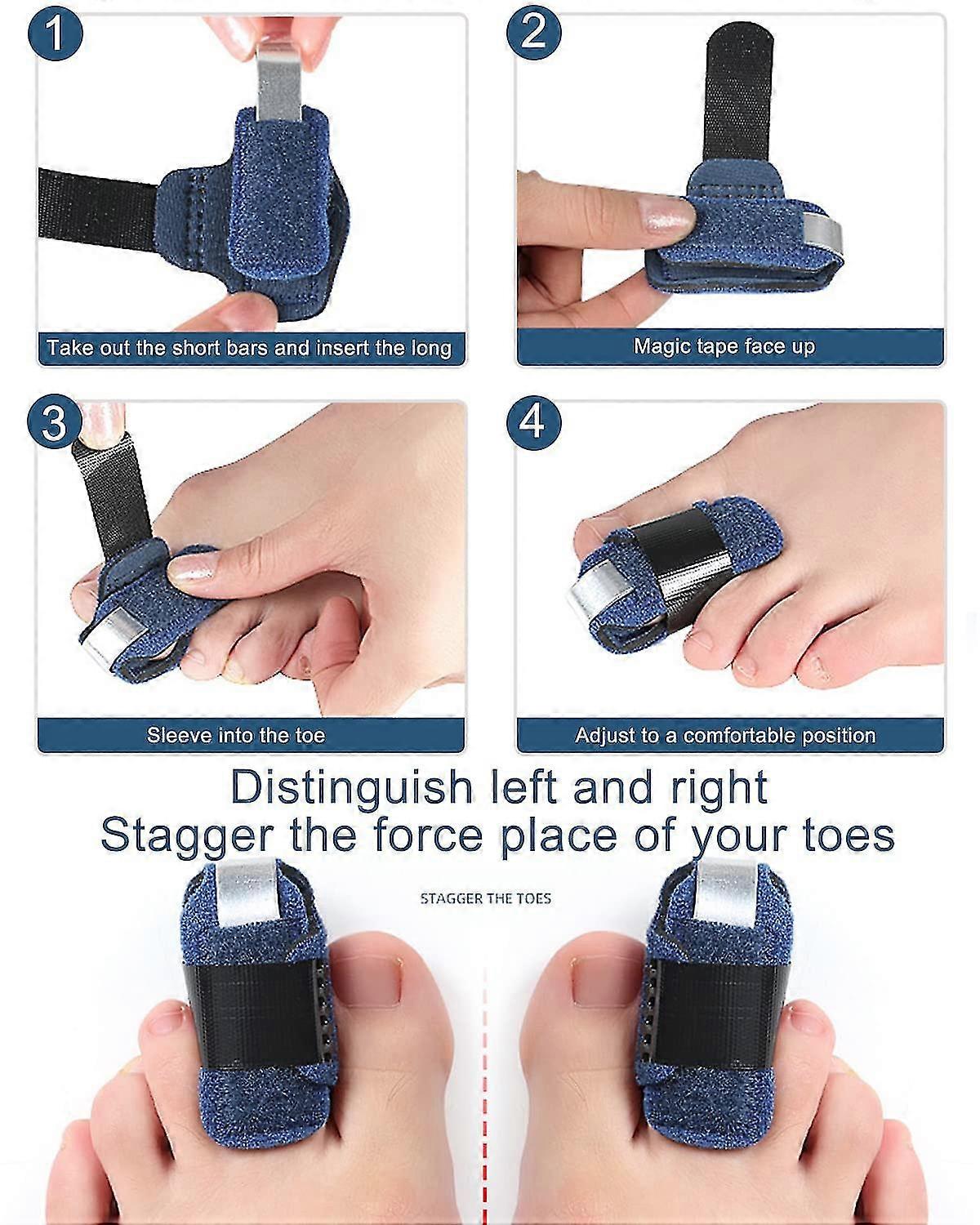 1

Take out the short bars and insert the long

2

Magic tape face up

3

Sleeve into the toe

4

Adjust to a comfortable position

Distinguish left and right
Stagger the force place of your toes

STAGGER THE TOES