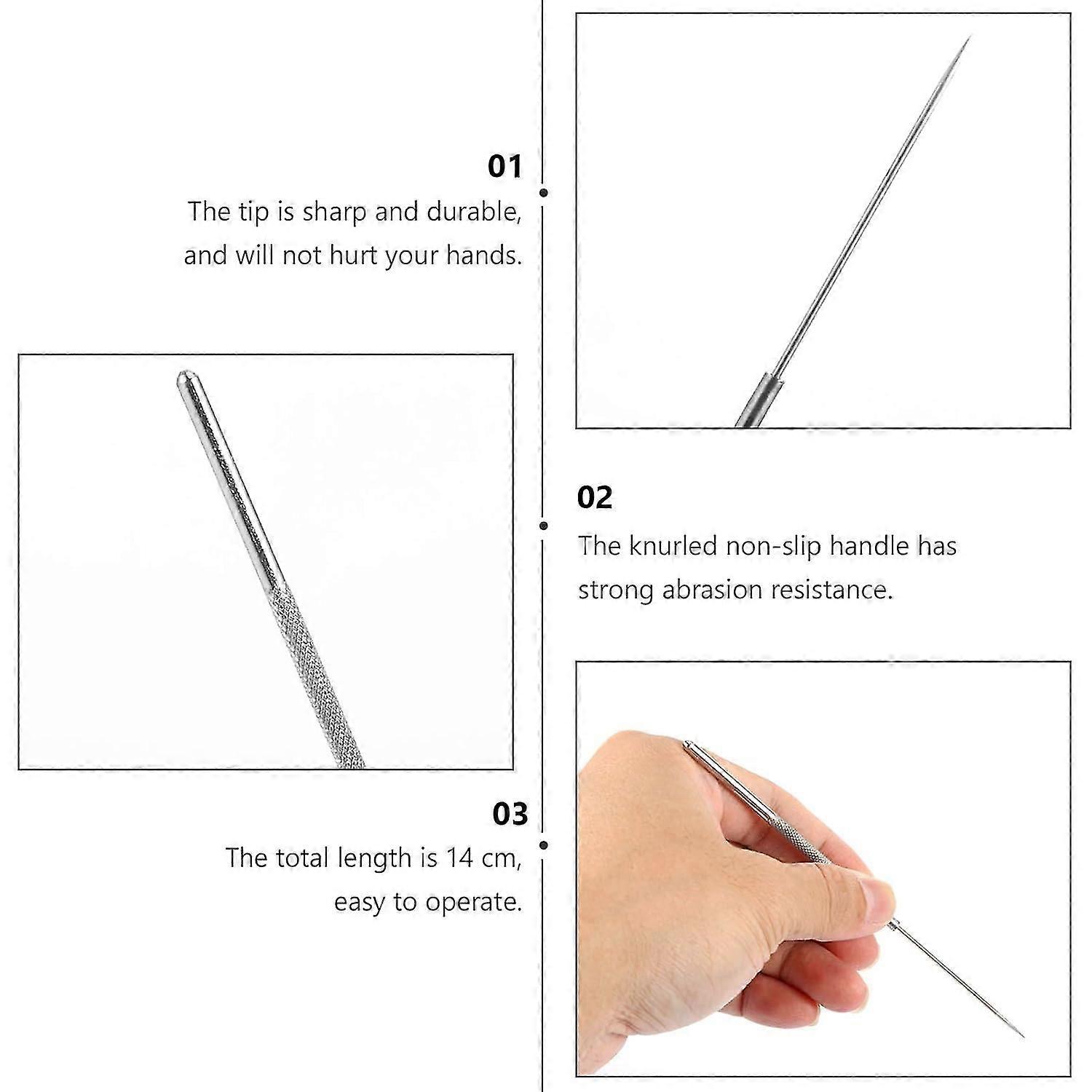 01
The tip is sharp and durable, and will not hurt your hands.

02
The knurled non-slip handle has strong abrasion resistance.

03
The total length is 14 cm, easy to operate.