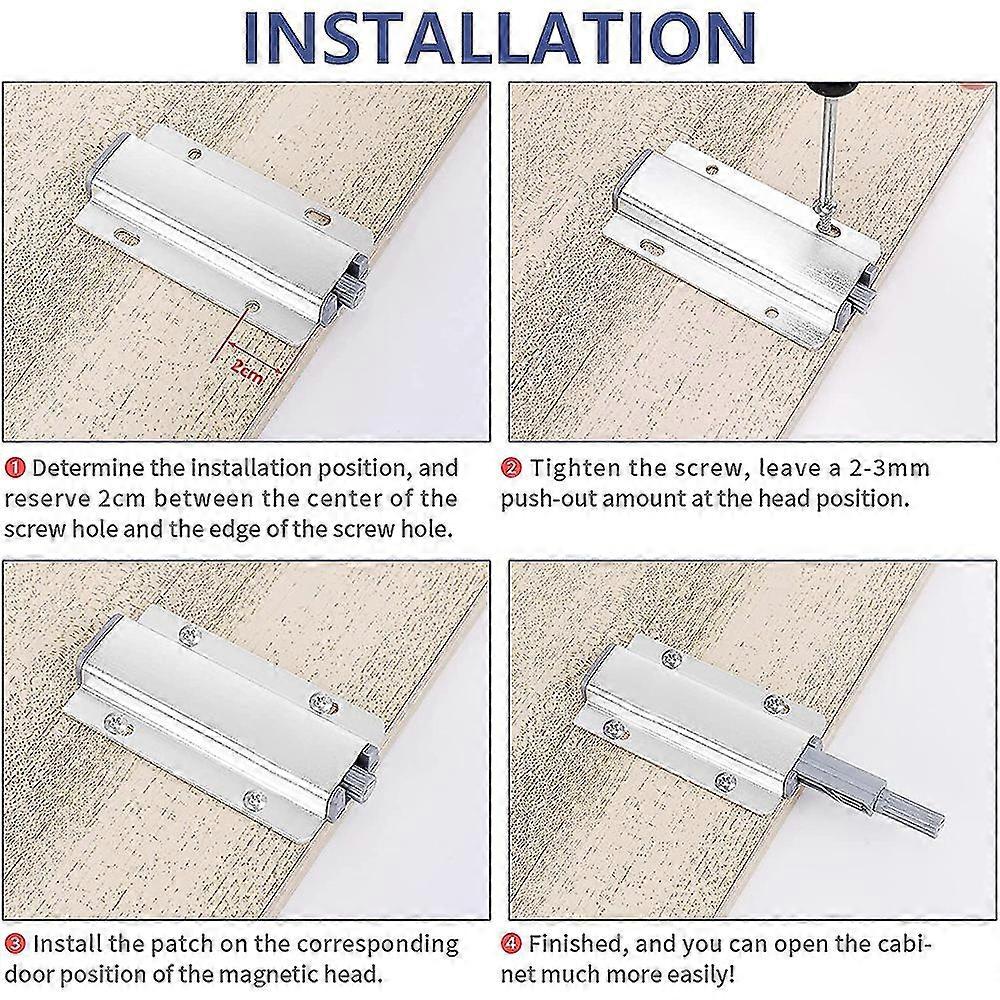 INSTALLATION

2cm

❶ Determine the installation position, and reserve 2cm between the center of the screw hole and the edge of the screw hole.

❷ Tighten the screw, leave a 2-3mm push-out amount at the head position.

❸ Install the patch on the corresponding door position of the magnetic head.

❹ Finished, and you can open the cabinet much more easily!