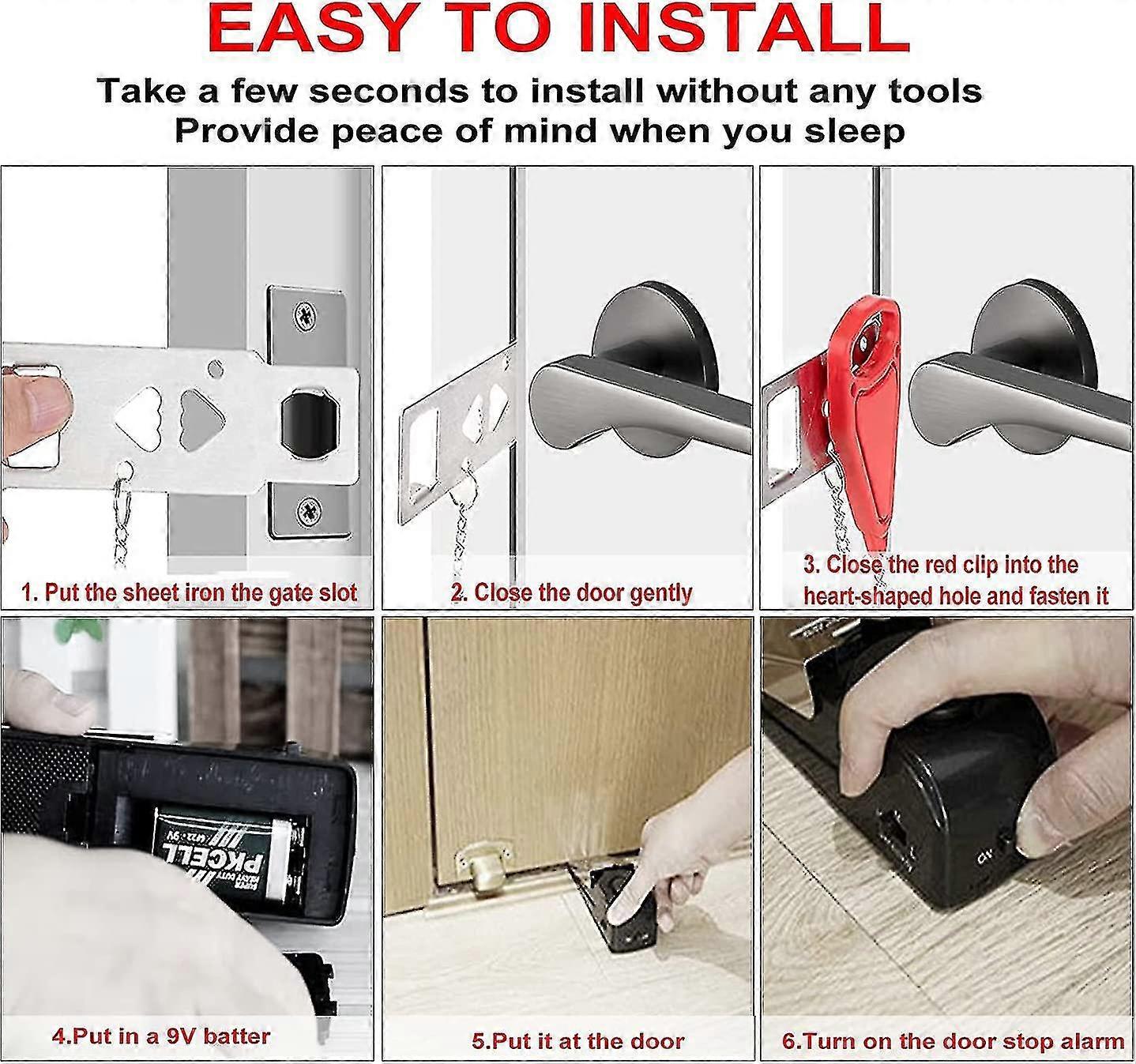 EASY TO INSTALL

Take a few seconds to install without any tools
Provide peace of mind when you sleep

1. Put the sheet iron the gate slot

2. Close the door gently

3. Close the red clip into the heart-shaped hole and fasten it

PKCELL

4.Put in a 9V batter

5.Put it at the door

6.Turn on the door stop alarm