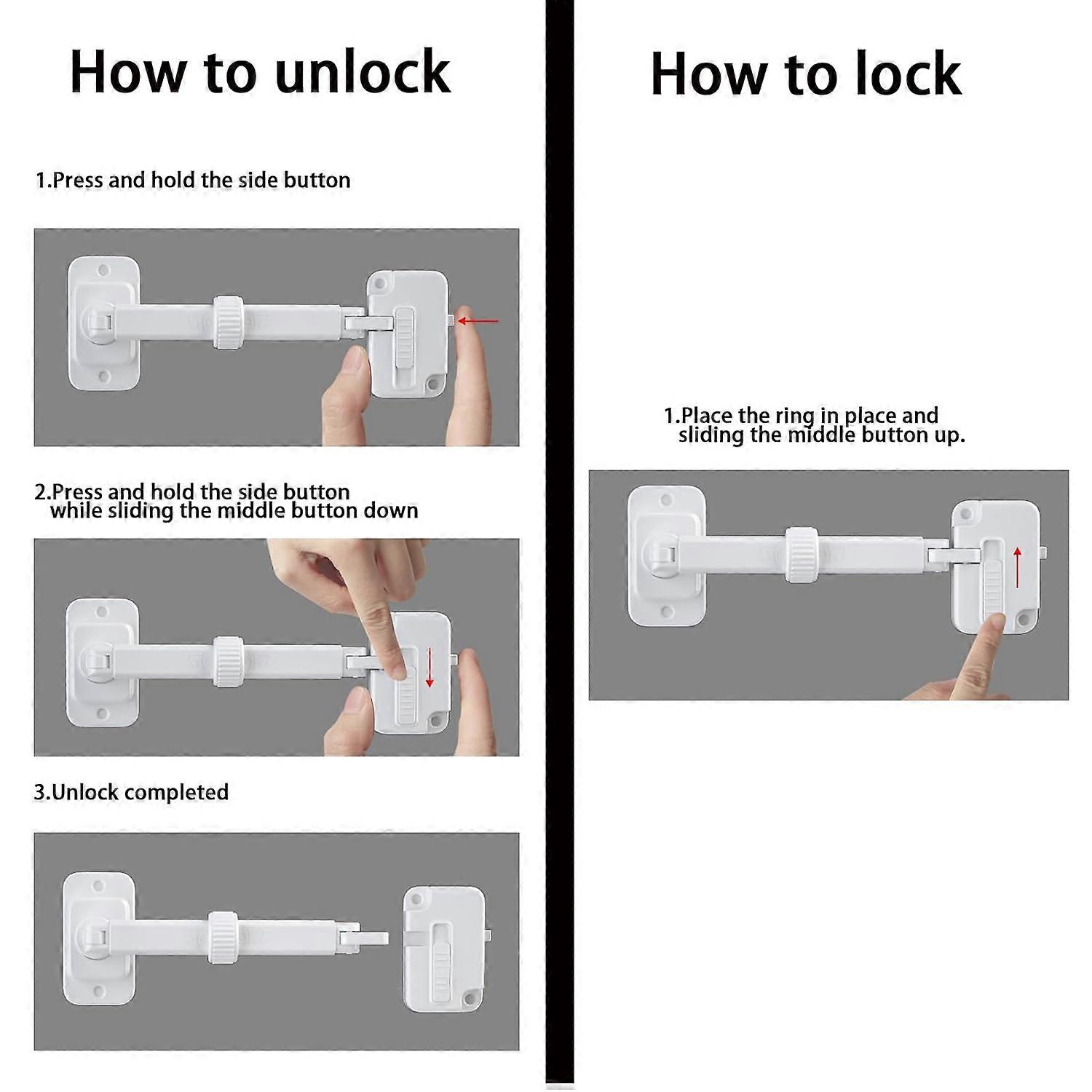 How to unlock

1.Press and hold the side button

2.Press and hold the side button while sliding the middle button down

3.Unlock completed

How to lock

1.Place the ring in place and sliding the middle button up.