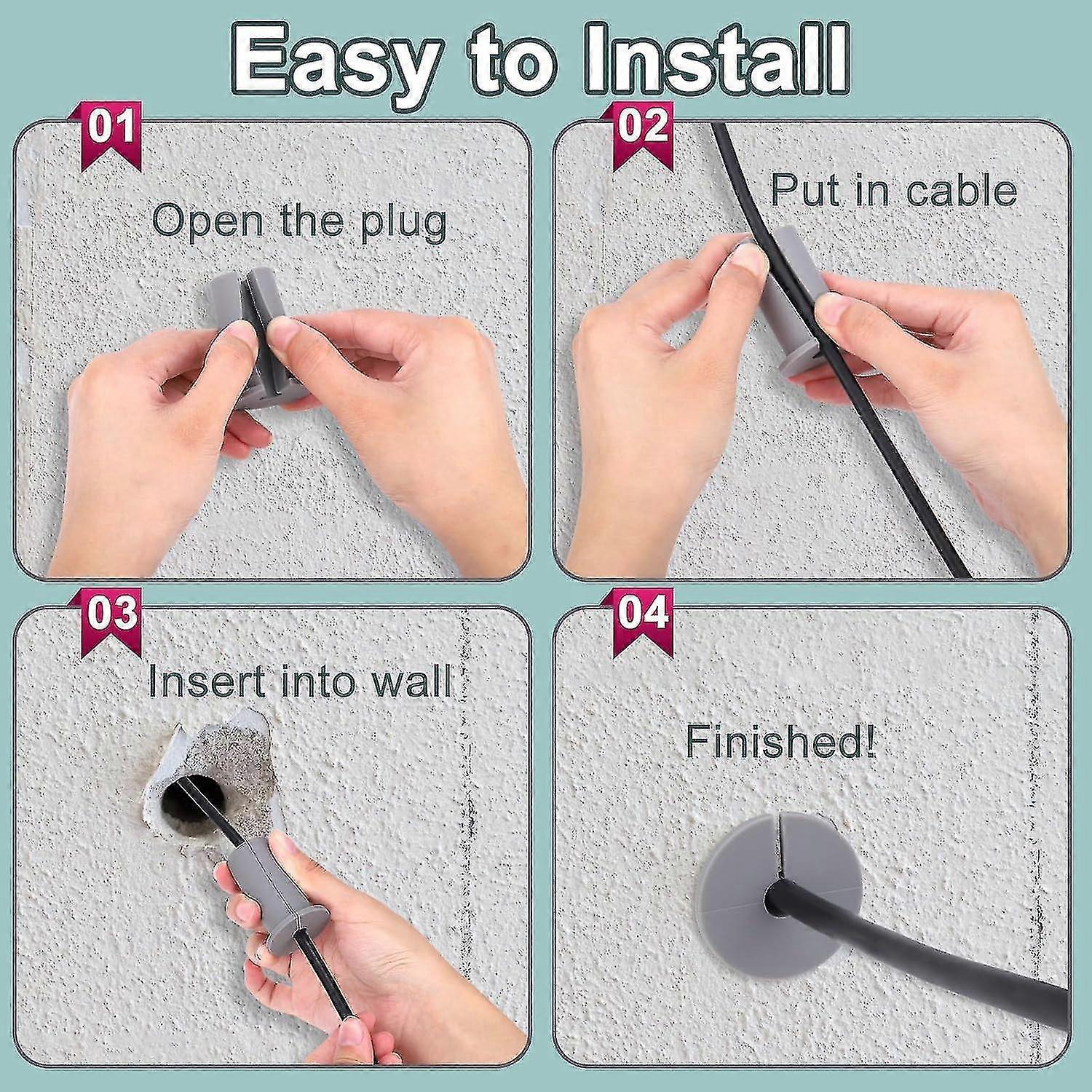 Easy to Install

01

Open the plug

02

Put in cable

03

Insert into wall

04

Finished!