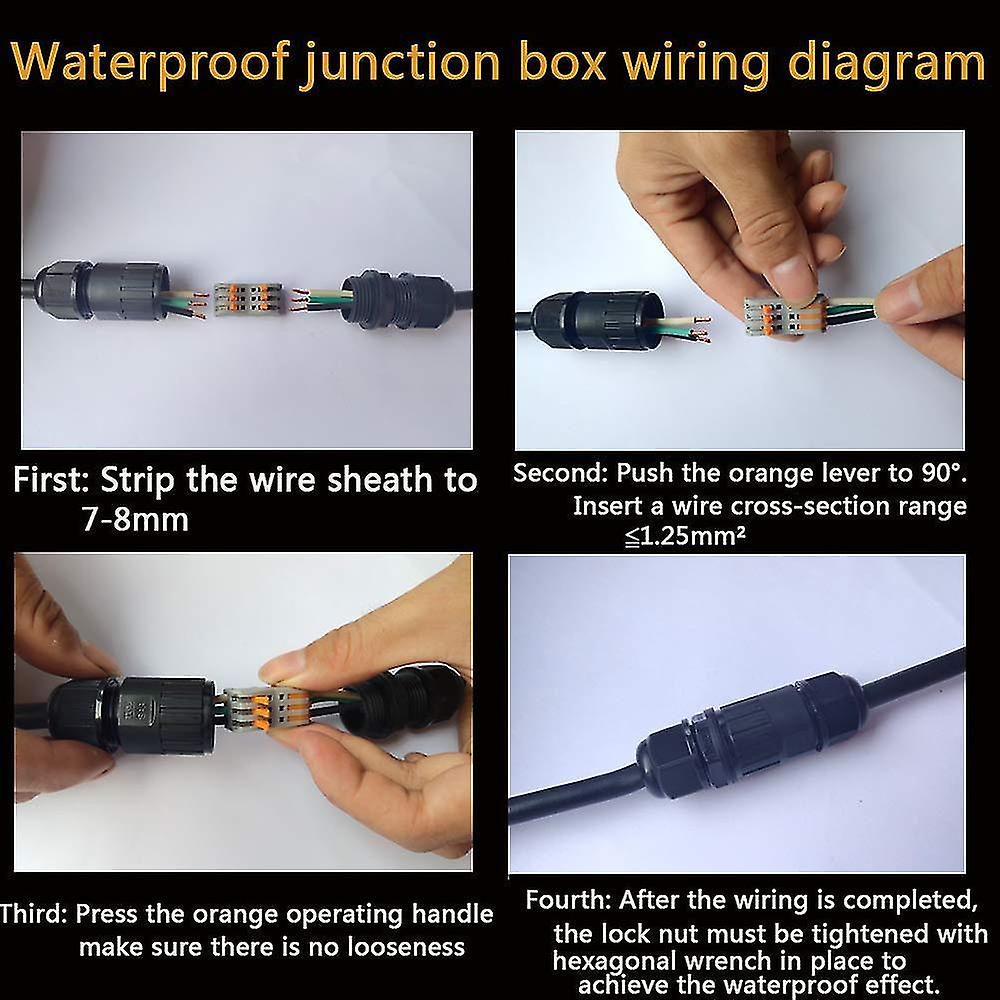 Waterproof junction box wiring diagram

First: Strip the wire sheath to 7-8mm

Second: Push the orange lever to 90°. Insert a wire cross-section range ≦1.25mm²

Third: Press the orange operating handle make sure there is no looseness

Fourth: After the wiring is completed, the lock nut must be tightened with hexagonal wrench in place to achieve the waterproof effect.