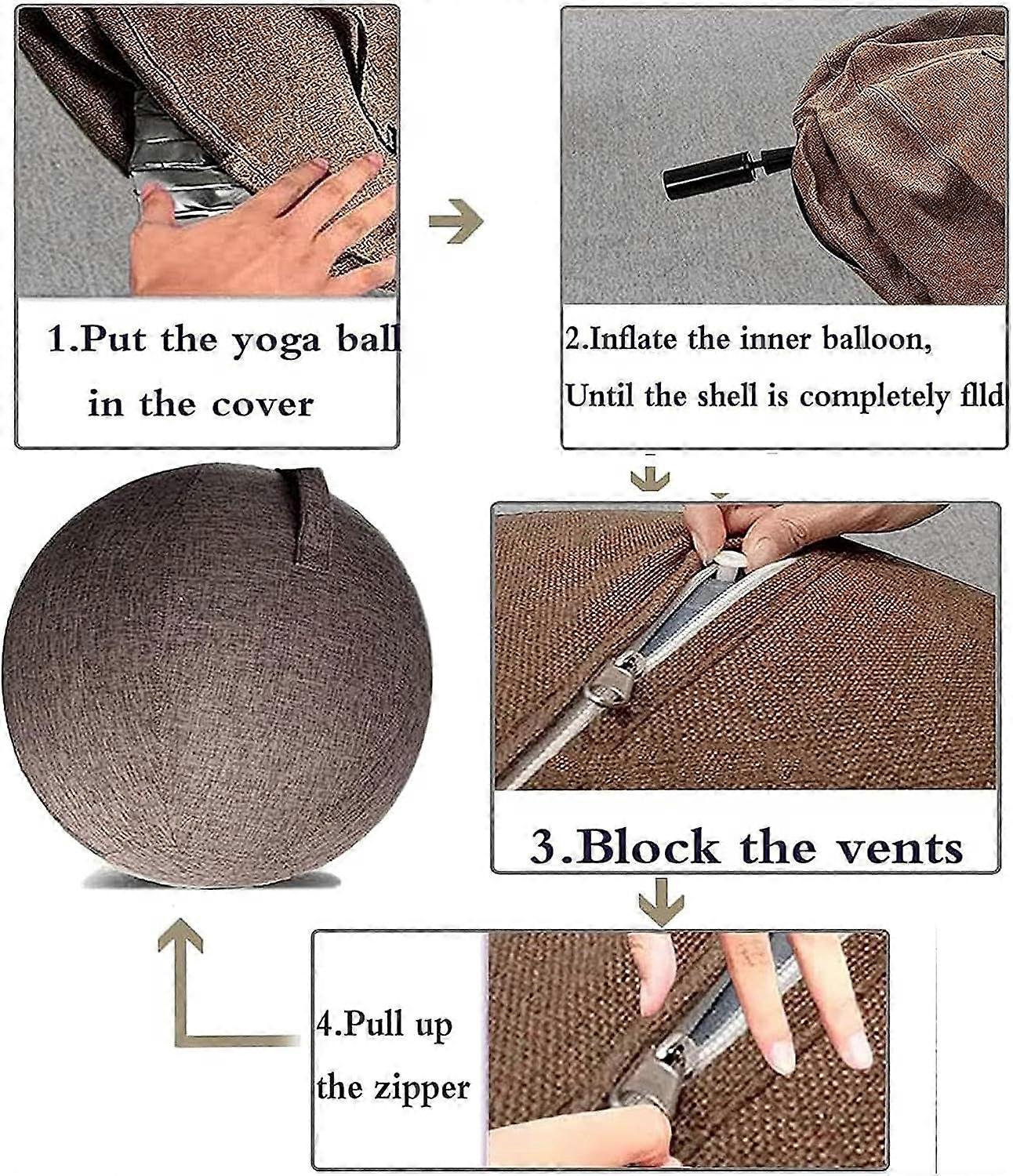 1.Put the yoga ball in the cover

2.Inflate the inner balloon, Until the shell is completely flld

3.Block the vents

4.Pull up the zipper