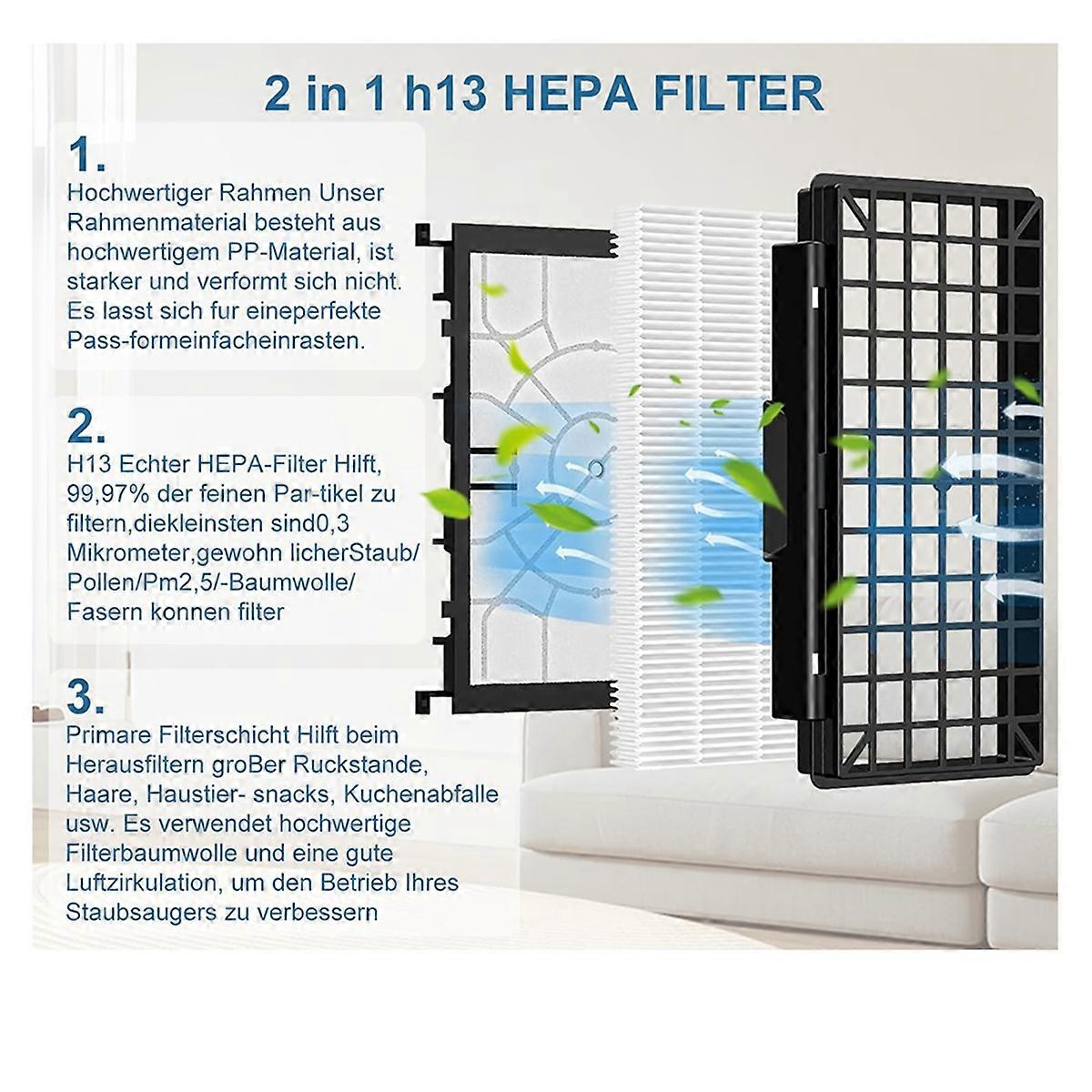 2 in 1 h13 HEPA FILTER

1.
Hochwertiger Rahmen Unser Rahmenmaterial besteht aus hochwertigem PP-Material, ist starker und verformt sich nicht. Es lasst sich fur eineperfekte Pass-formeinfacheinrasten.

2.
H13 Echter HEPA-Filter Hilft, 99,97% der feinen Par-tikel zu filtern,diekleinsten sind0,3 Mikrometer,gewohn licherStaub/ Pollen/Pm2,5/-Baumwolle/ Fasern konnen filter

3.
Primare Filterschicht Hilft beim Herausfiltern groBer Ruckstande, Haare, Haustier- snacks, Kuchenabfalle usw. Es verwendet hochwertige Filterbaumwolle und eine gute Luftzirkulation, um den Betrieb Ihres Staubsaugers zu verbessern