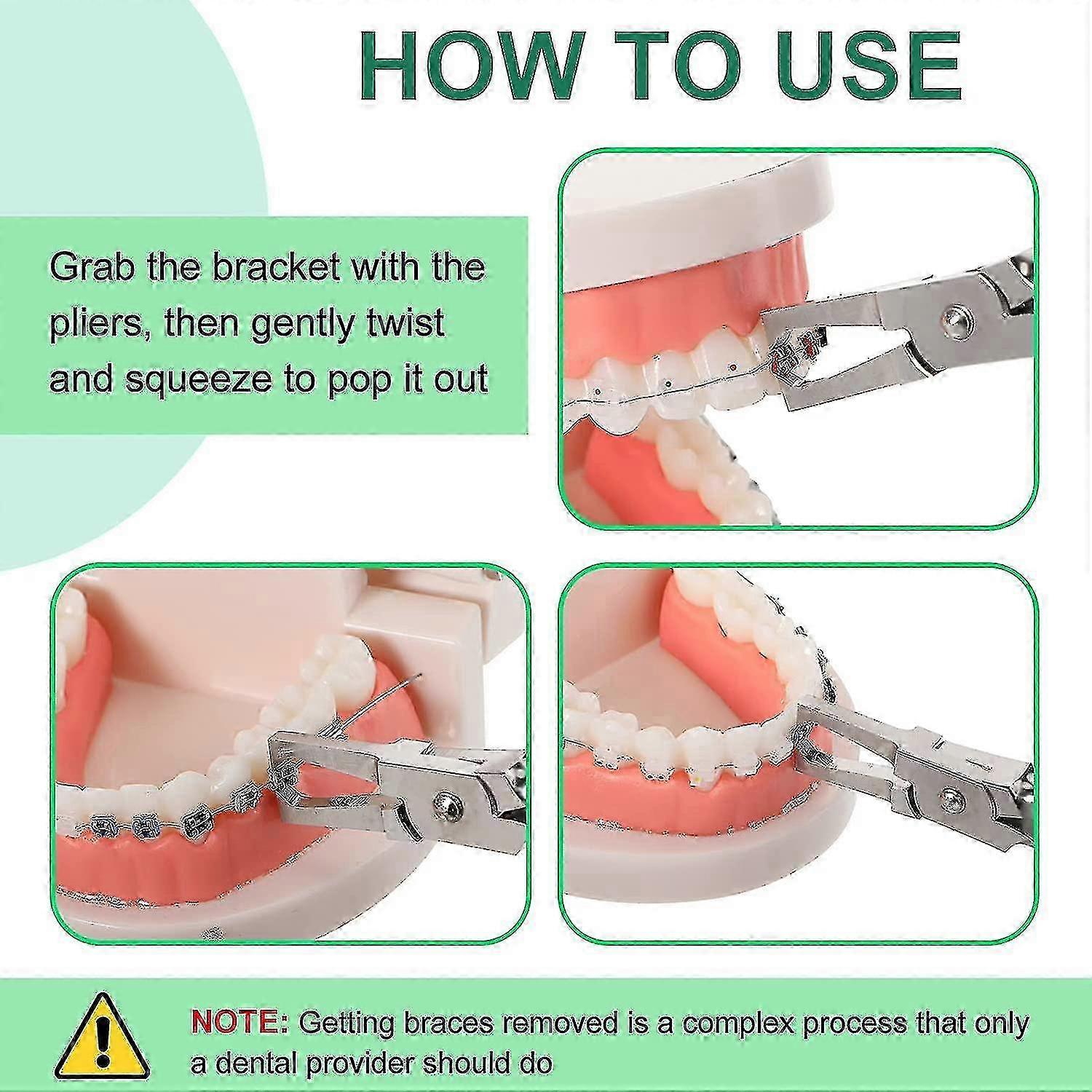 HOW TO USE

Grab the bracket with the pliers, then gently twist and squeeze to pop it out

NOTE: Getting braces removed is a complex process that only a dental provider should do